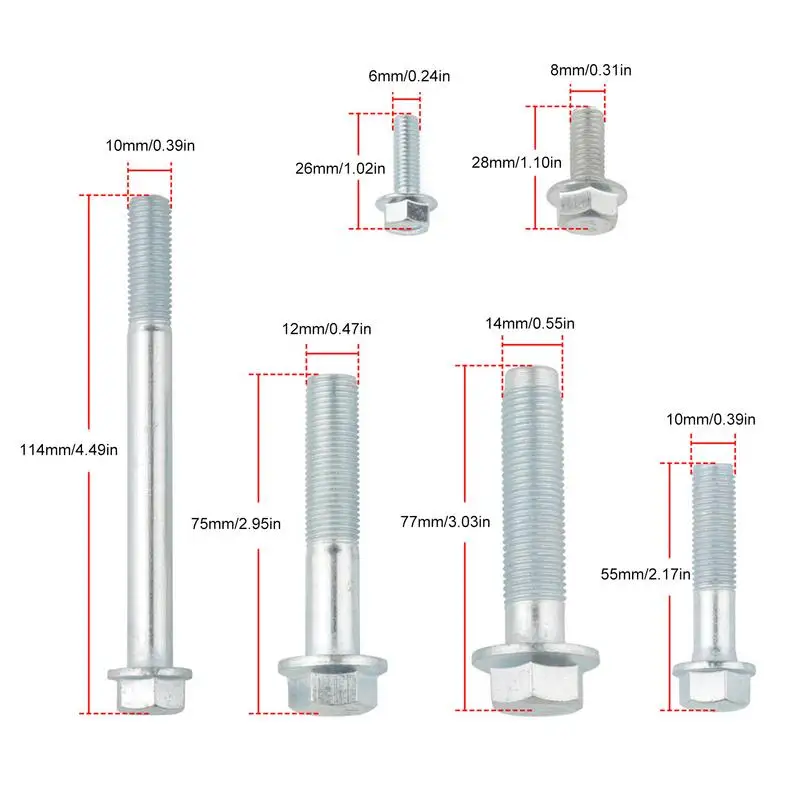 6mm/0.24in

8mm/0.31in

26mm/1.02in

28mm/1.10in

10mm/0.39in

114mm/4.49in

12mm/0.47in

75mm/2.95in

14mm/0.55in

77mm/3.03in

10mm/0.39in

55mm/2.17in