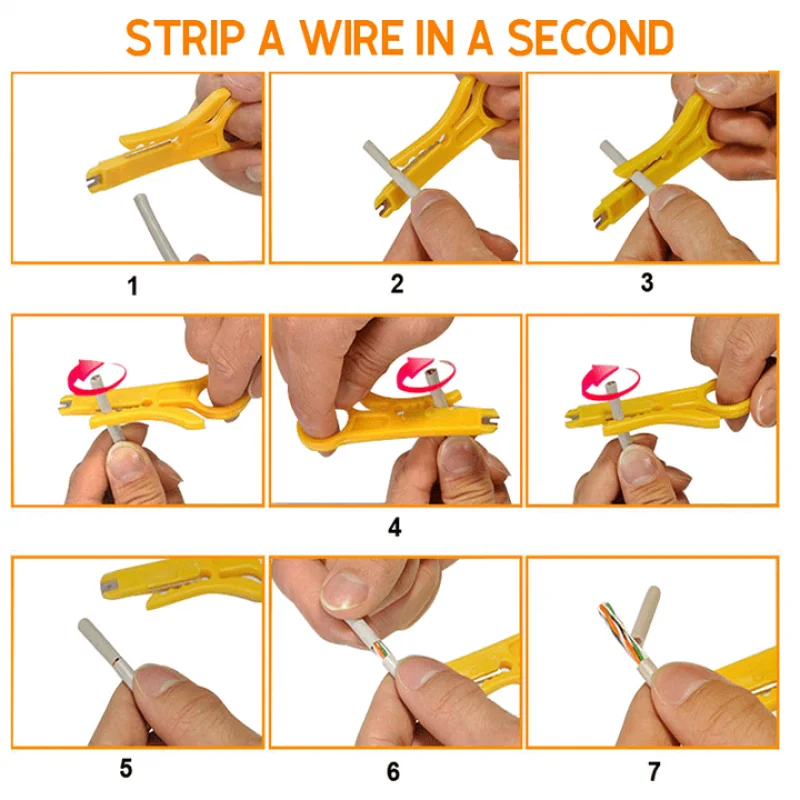 STRIP A WIRE IN A SECOND

1

2

3

4

5

6

7