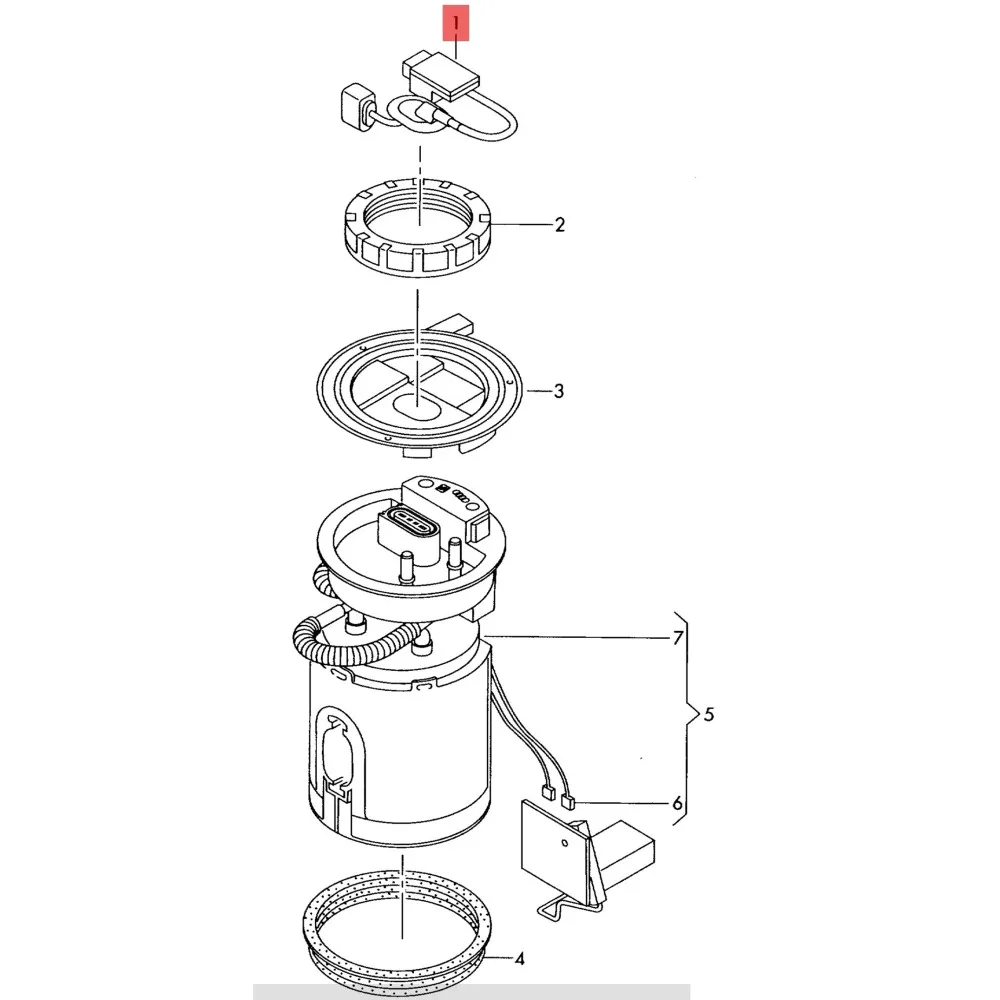 1
2
3
7
5
6
4