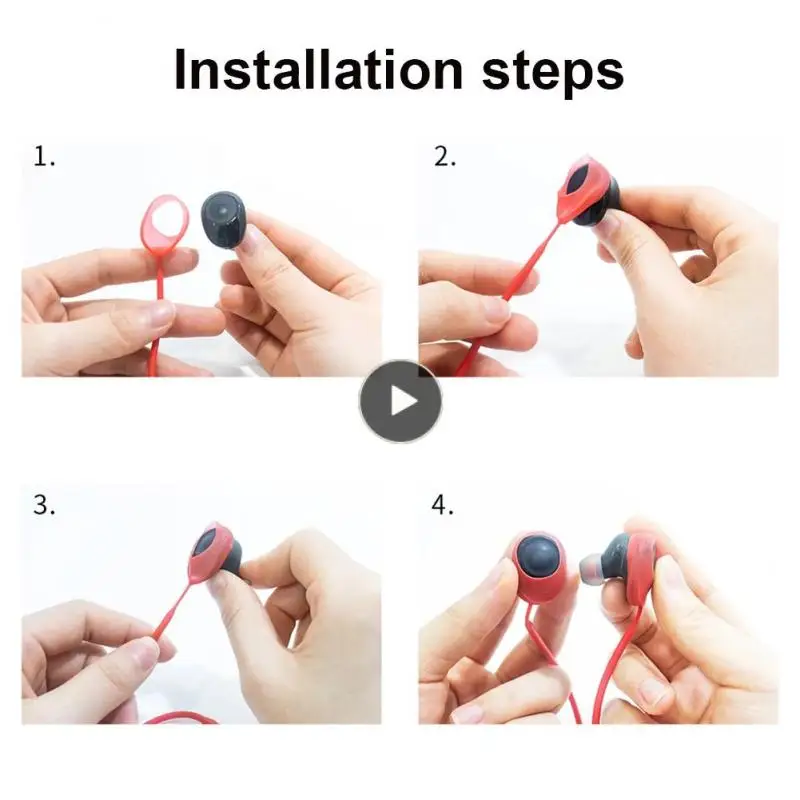 Installation steps

1.

2.

3.

4.