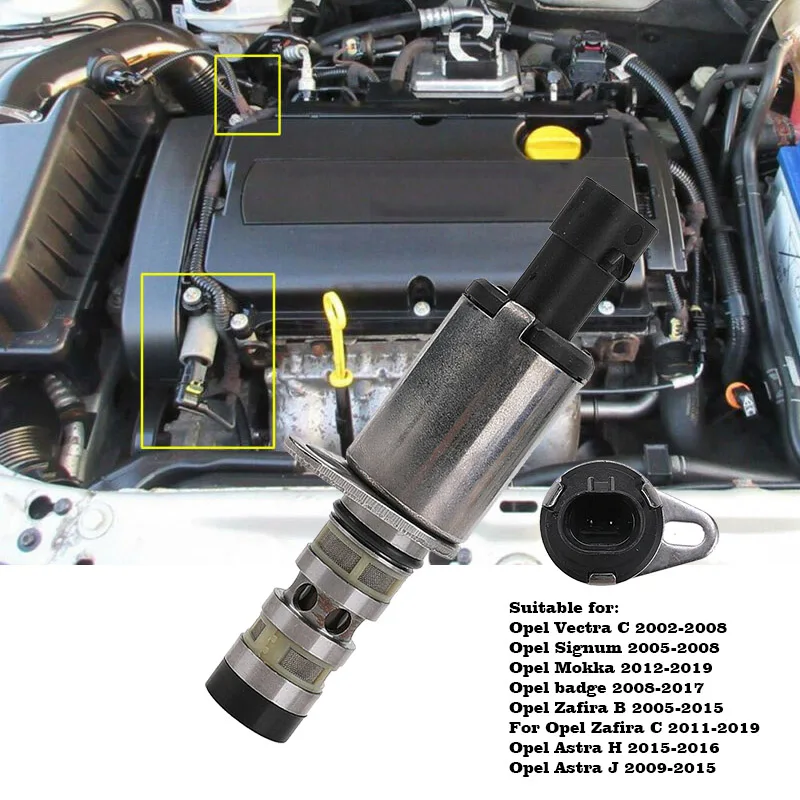 Suitable for:
Opel Vectra C 2002-2008
Opel Signum 2005-2008
Opel Mokka 2012-2019
Opel badge 2008-2017
Opel Zafira B 2005-2015
For Opel Zafira C 2011-2019
Opel Astra H 2015-2016
Opel Astra J 2009-2015