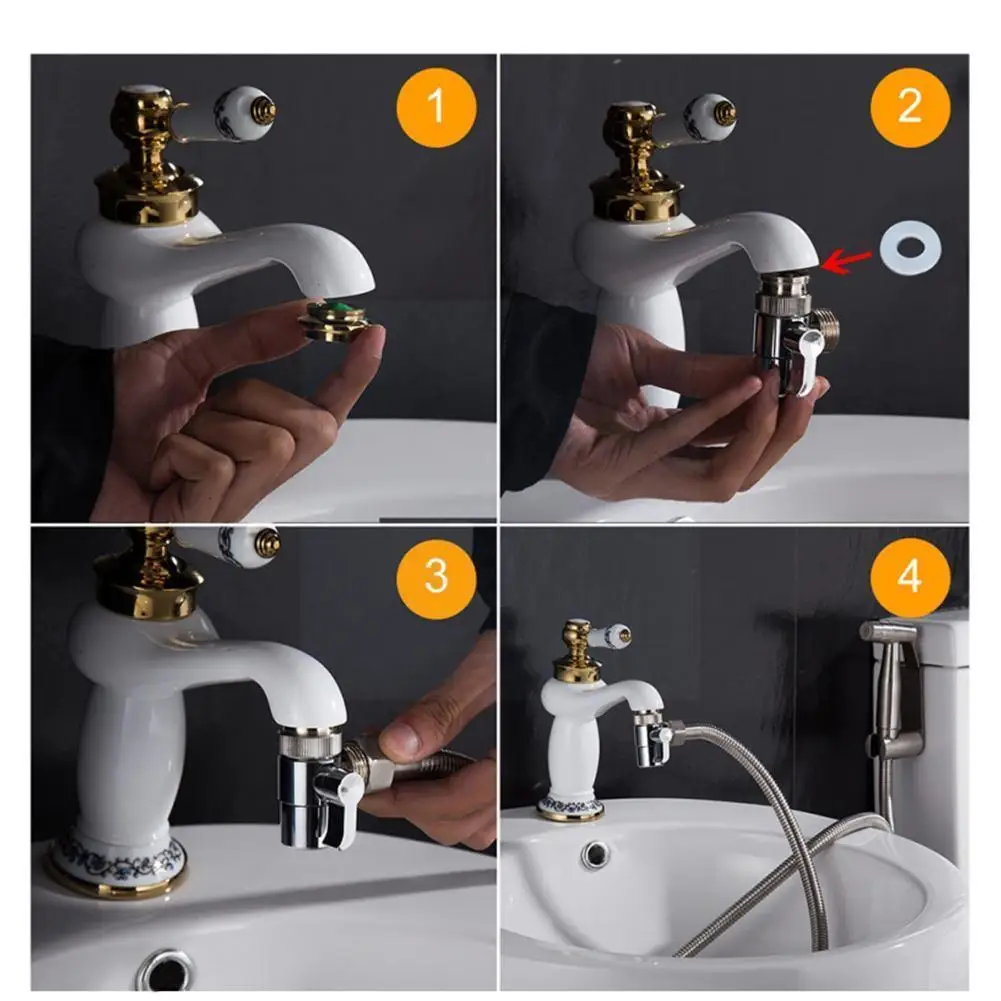 1

2

3

4