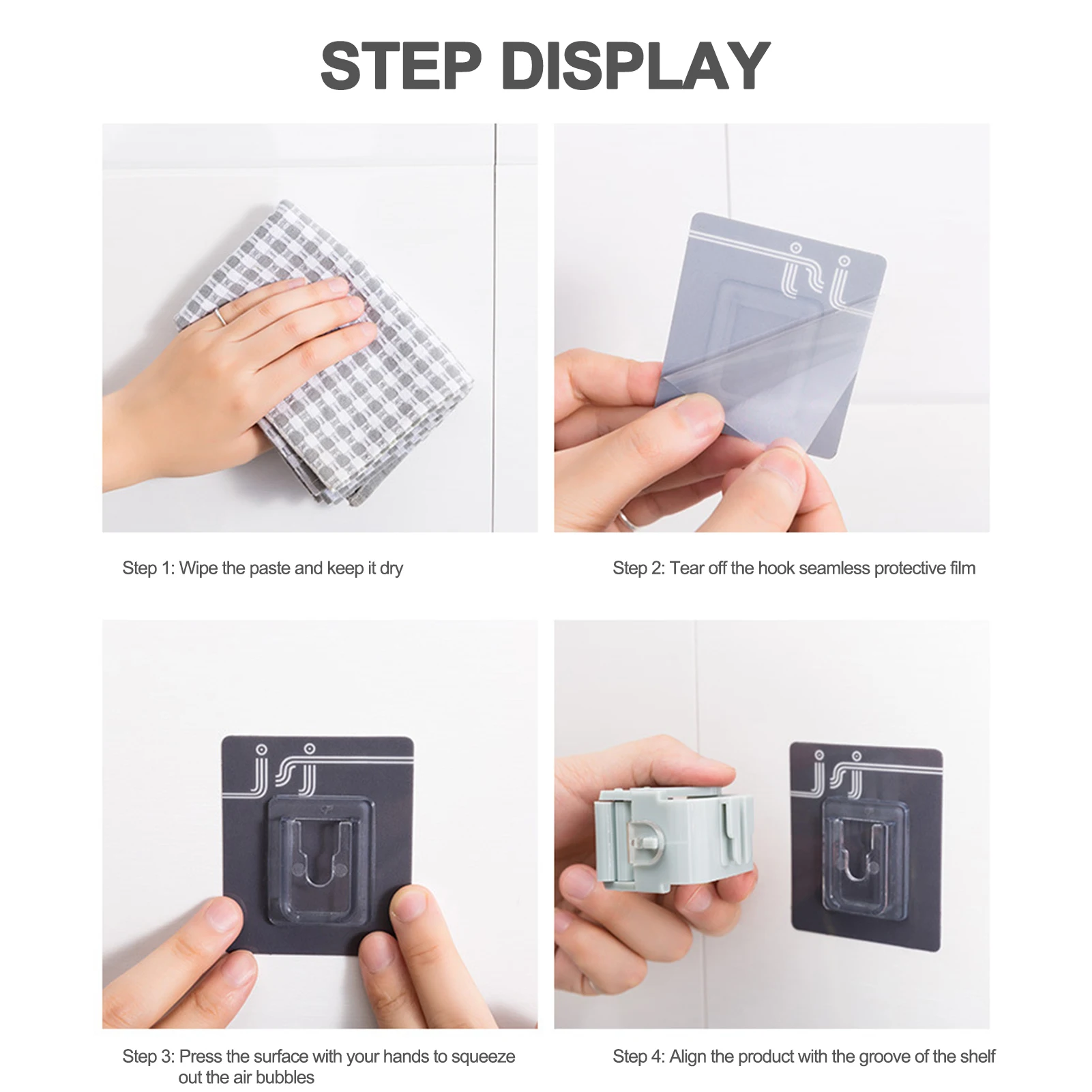 STEP DISPLAY

Step 1: Wipe the paste and keep it dry

Step 2: Tear off the hook seamless protective film

Step 3: Press the surface with your hands to squeeze out the air bubbles

Step 4: Align the product with the groove of the shelf