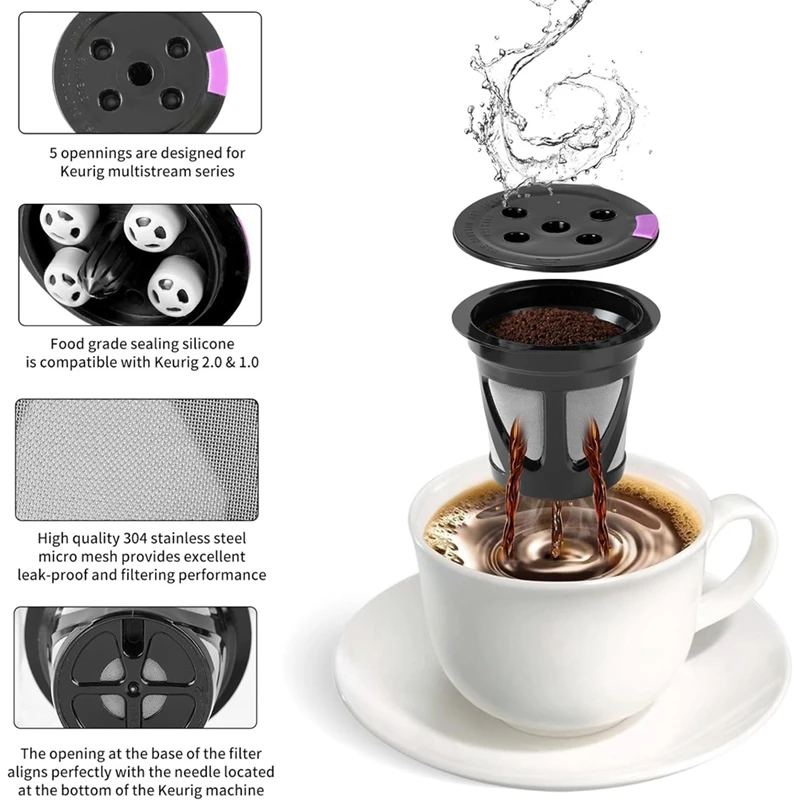 5 opennings are designed for Keurig multistream series

Food grade sealing silicone is compatible with Keurig 2.0 & 1.0

High quality 304 stainless steel micro mesh provides excellent leak-proof and filtering performance

The opening at the base of the filter aligns perfectly with the needle located at the bottom of the Keurig machine