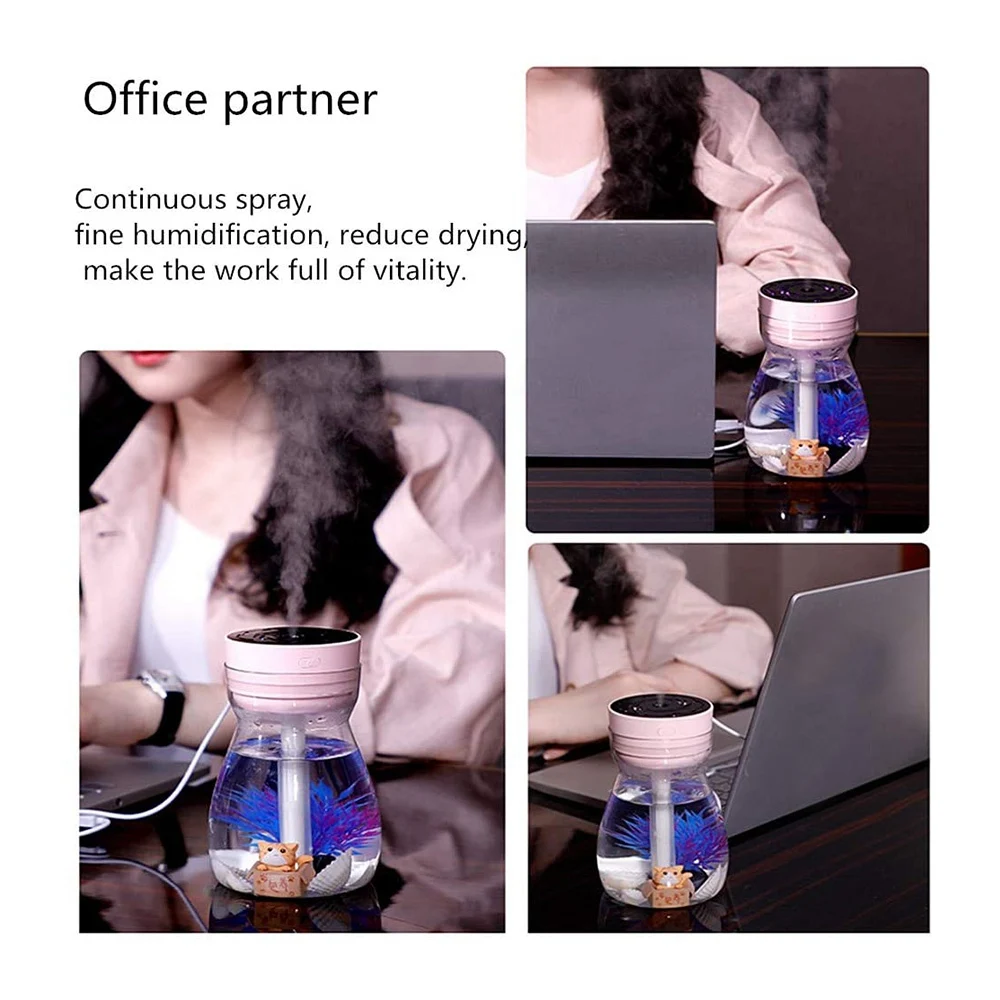 Office partner

Continuous spray,
fine humidification, reduce drying,
make the work full of vitality.