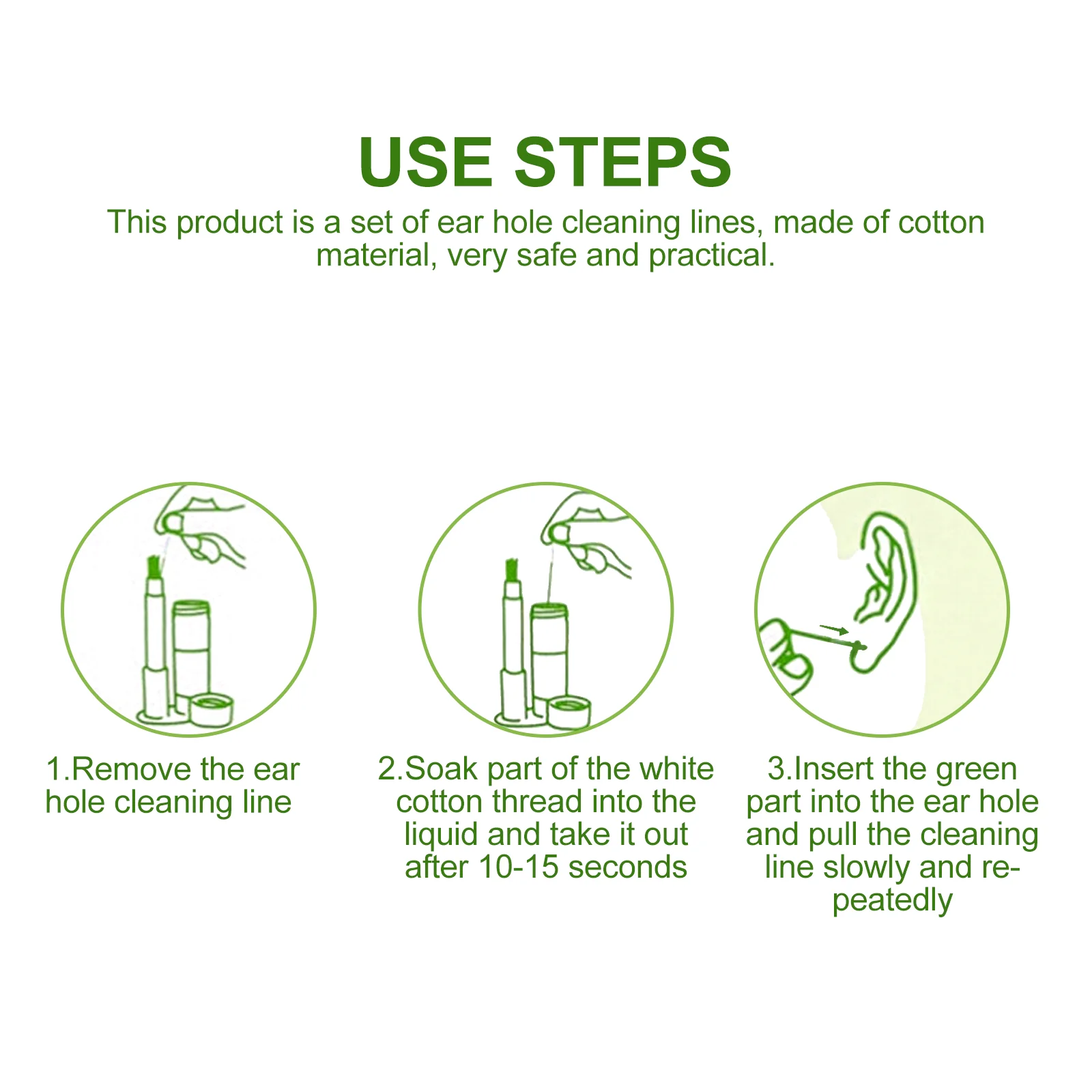 USE STEPS

This product is a set of ear hole cleaning lines, made of cotton material, very safe and practical.

1.Remove the ear hole cleaning line

2.Soak part of the white cotton thread into the liquid and take it out after 10-15 seconds

3.Insert the green part into the ear hole and pull the cleaning line slowly and repeatedly