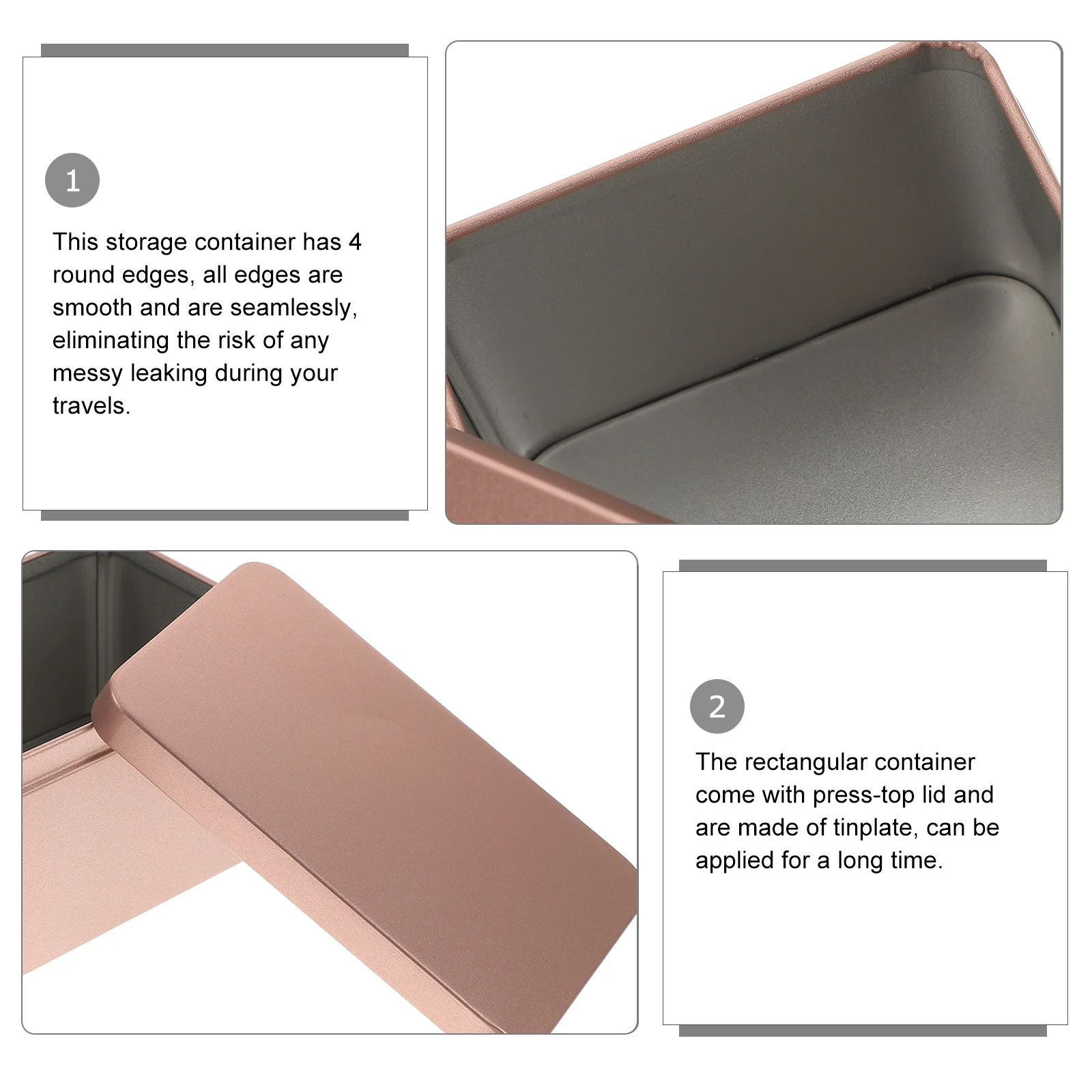 1

This storage container has 4 round edges, all edges are smooth and are seamlessly, eliminating the risk of any messy leaking during your travels.

2

The rectangular container come with press-top lid and are made of tinplate, can be applied for a long time.