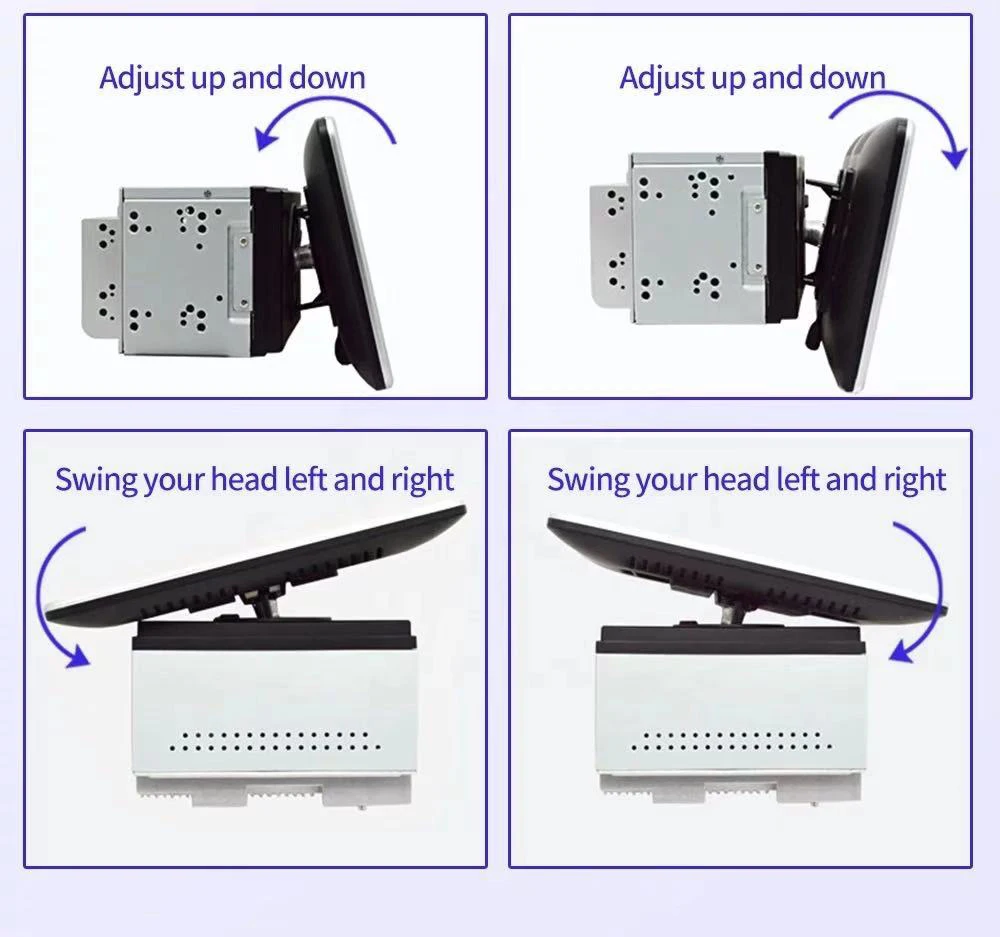 Adjust up and down

Adjust up and down

Swing your head left and right

Swing your head left and right