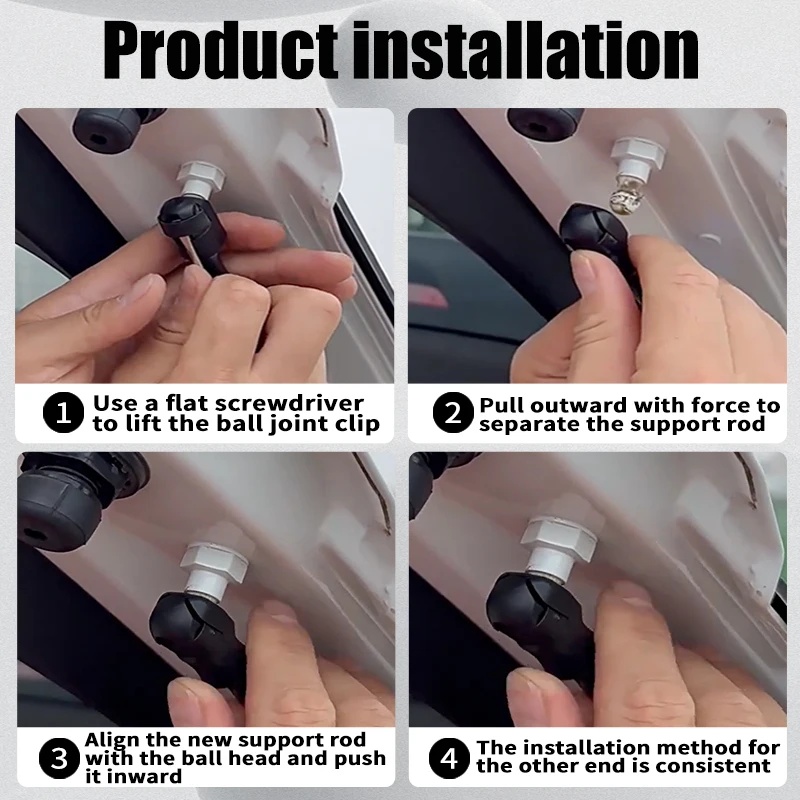 Product installation

1 Use a flat screwdriver to lift the ball joint clip

2 Pull outward with force to separate the support rod

3 Align the new support rod with the ball head and push it inward

4 The installation method for the other end is consistent