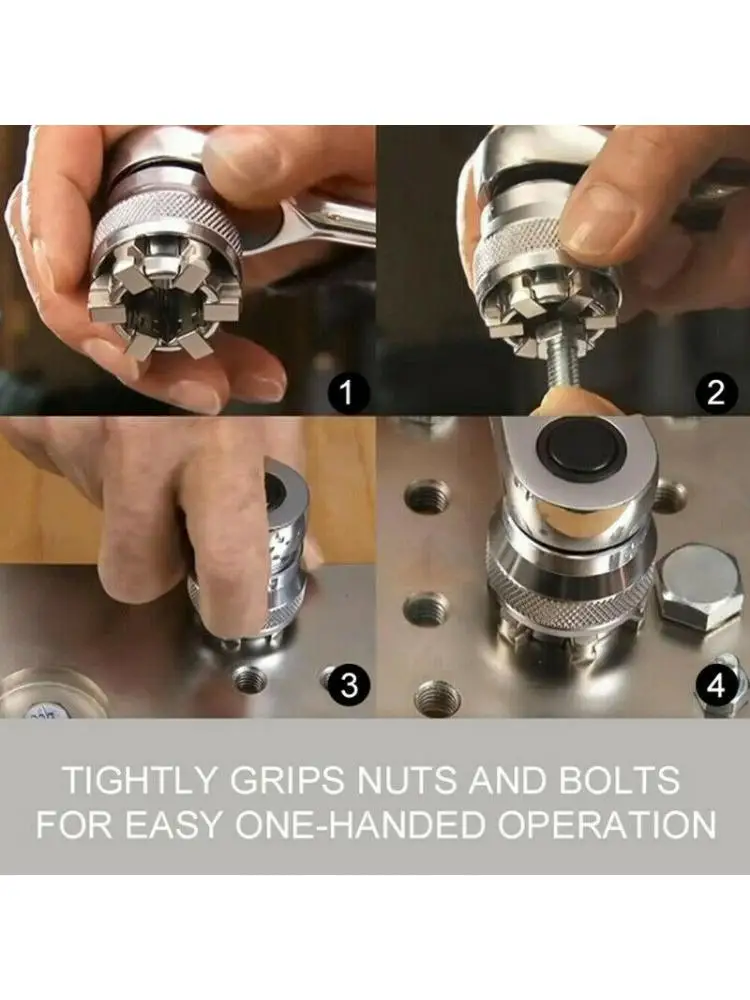 1

2

3

4

TIGHTLY GRIPS NUTS AND BOLTS FOR EASY ONE-HANDED OPERATION