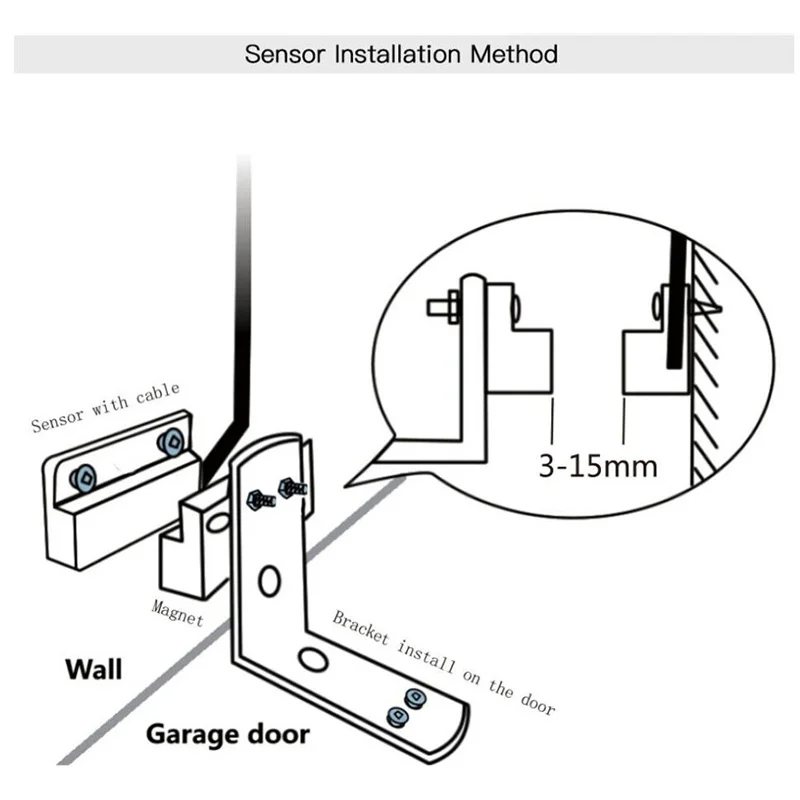 Sensor Installation Method

Sensor with cable

3-15mm

Magnet

Bracket install on the door

Wall

Garage door