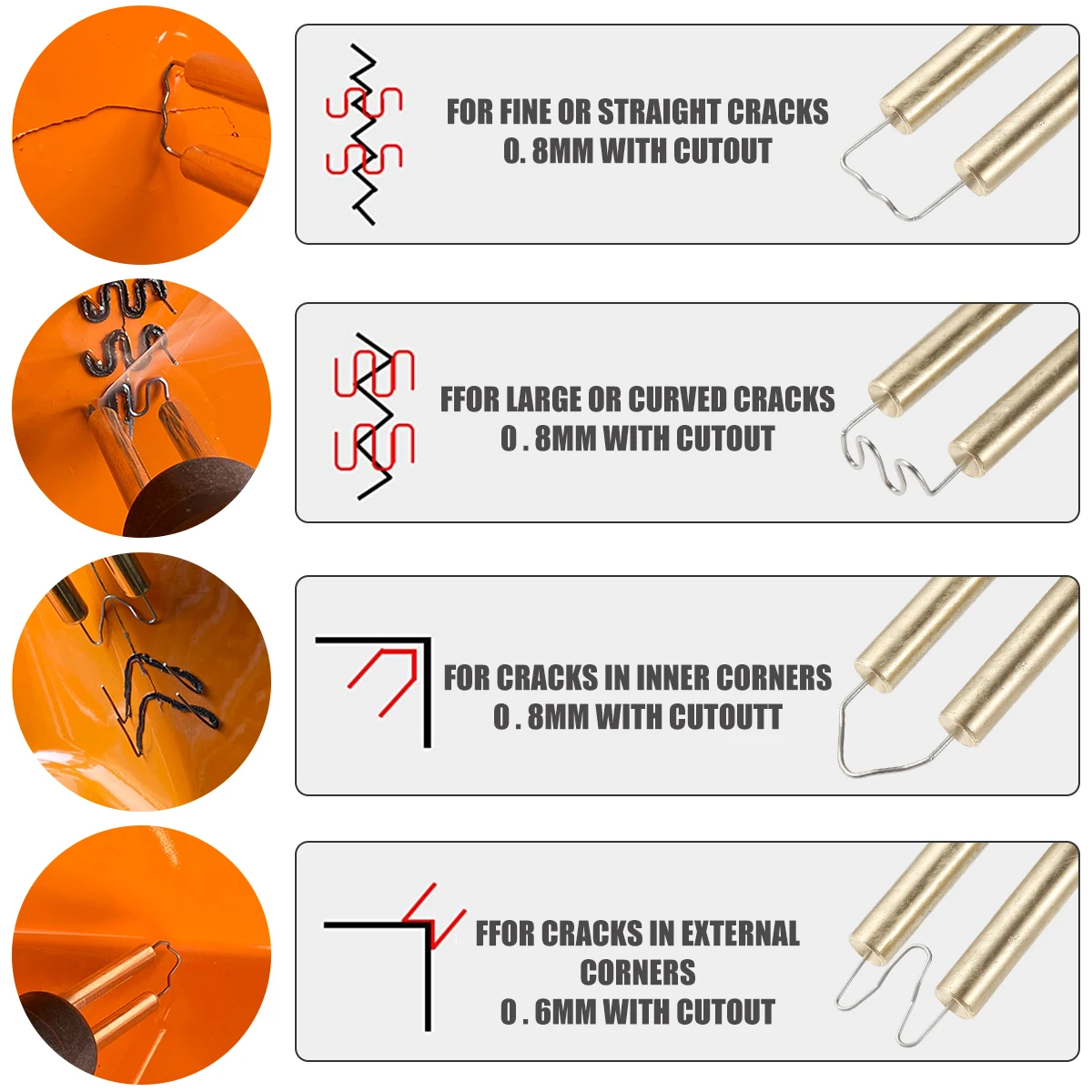 FOR FINE OR STRAIGHT CRACKS
0. 8MM WITH CUTOUT

FFOR LARGE OR CURVED CRACKS
0 . 8MM WITH CUTOUT

FOR CRACKS IN INNER CORNERS
0 . 8MM WITH CUTOUTT

FFOR CRACKS IN EXTERNAL CORNERS
0 . 6MM WITH CUTOUT