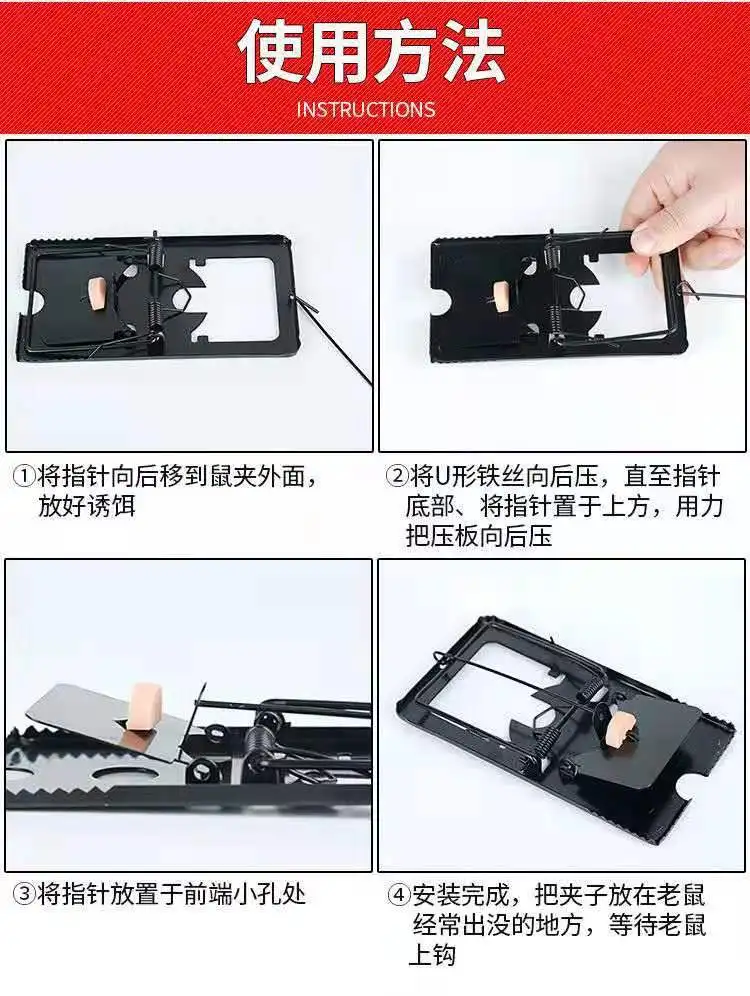 使用方法
INSTRUCTIONS

①将指针向后移到鼠夹外面，放好诱饵

②将U形铁丝向后压，直至指针底部、将指针置于上方，用力把压板向后压

③将指针放置于前端小孔处

④安装完成，把夹子放在老鼠经常出没的地方，等待老鼠上钩