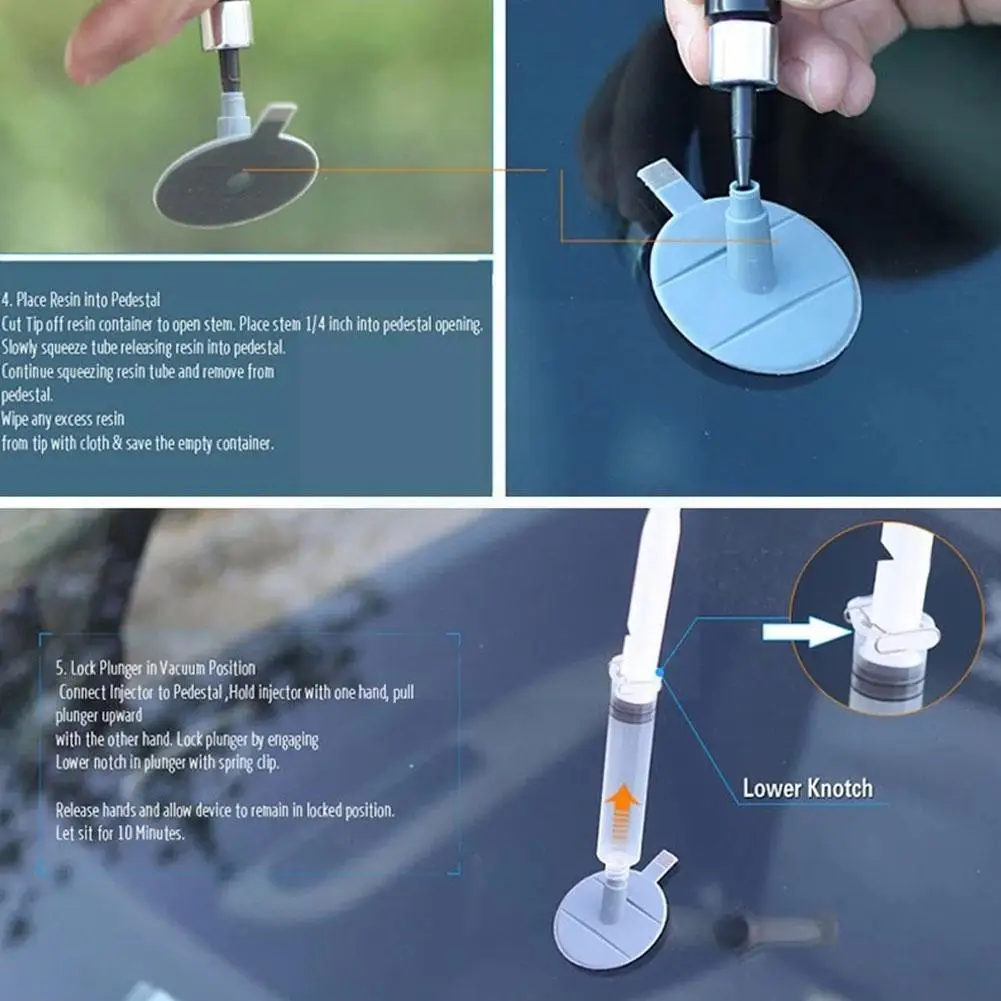 4. Place Resin into Pedestal
Cut Tip off resin container to open stem. Place stem 1/4 inch into pedestal opening.
Slowly squeeze tube releasing resin into pedestal.
Continue squeezing resin tube and remove from pedestal.
Wipe any excess resin from tip with cloth & save the empty container.

5. Lock Plunger in Vacuum Position
Connect Injector to Pedestal ,Hold injector with one hand, pull plunger upward with the other hand. Lock plunger by engaging Lower notch in plunger with spring clip.

Release hands and allow device to remain in locked position.
Let sit for 10 Minutes.

Lower Knotch