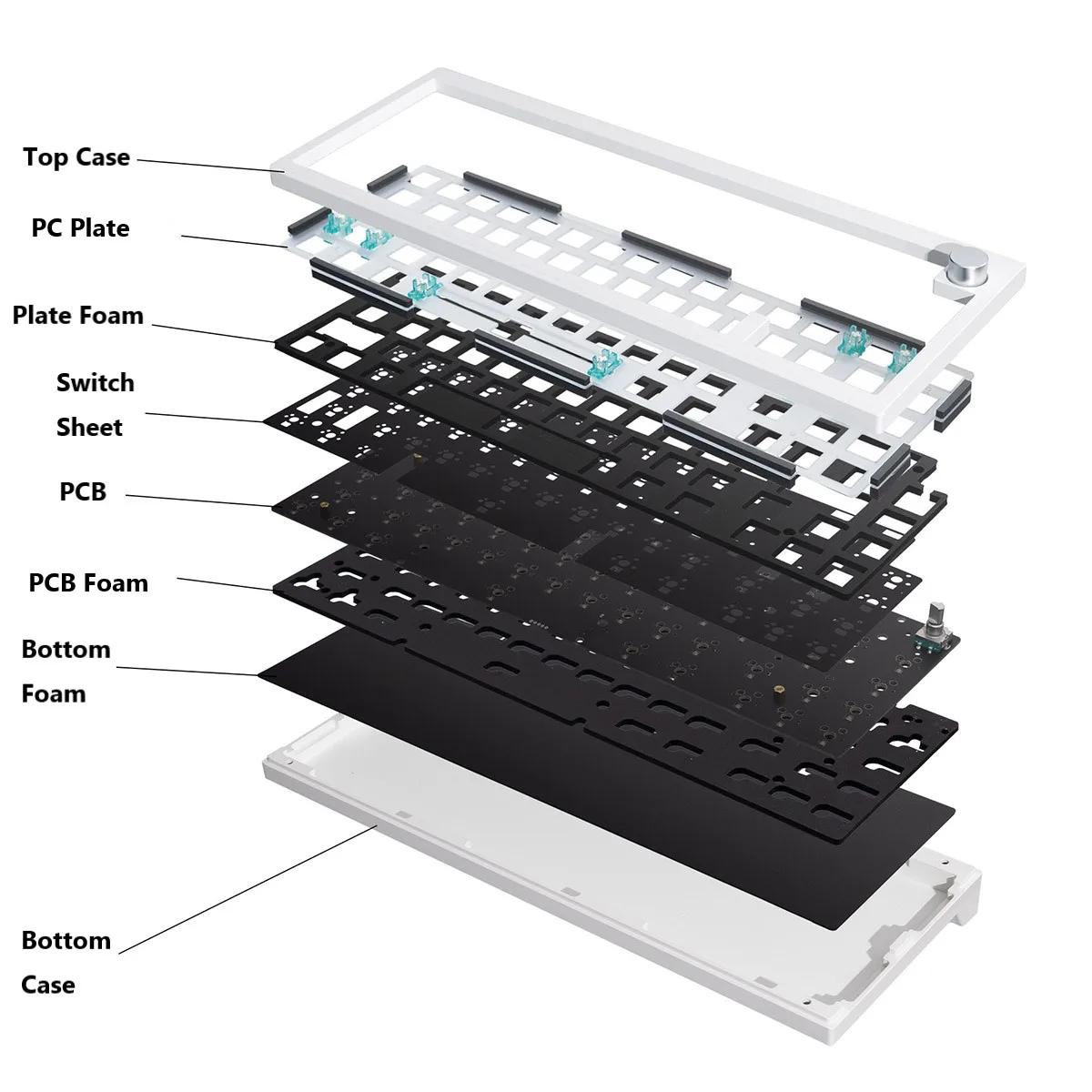 Top Case

PC Plate

Plate Foam

Switch Sheet

PCB

PCB Foam

Bottom Foam

Bottom Case