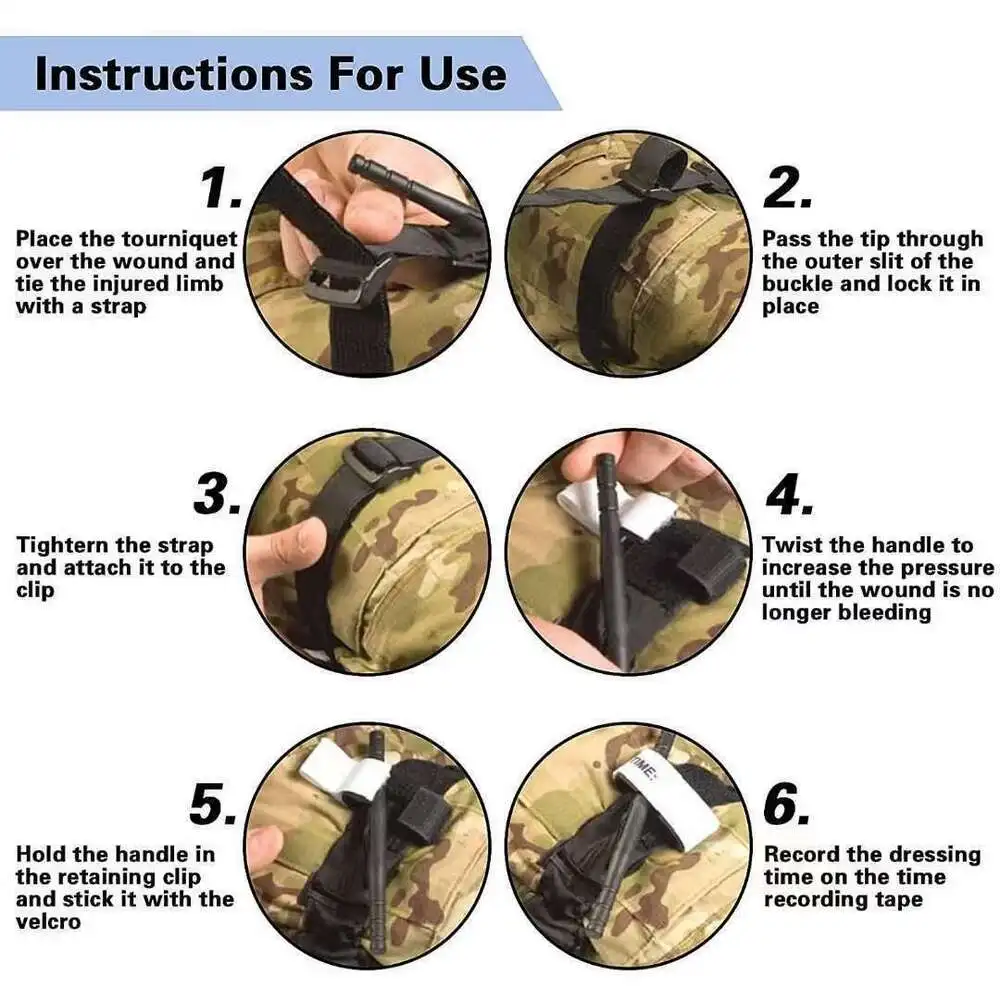 Instructions For Use

1.

Place the tourniquet over the wound and tie the injured limb with a strap

2.

Pass the tip through the outer slit of the buckle and lock it in place

3.

Tightern the strap and attach it to the clip

4.

Twist the handle to increase the pressure until the wound is no longer bleeding

5.

Hold the handle in the retaining clip and stick it with the velcro

TIME:

6.

Record the dressing time on the time recording tape