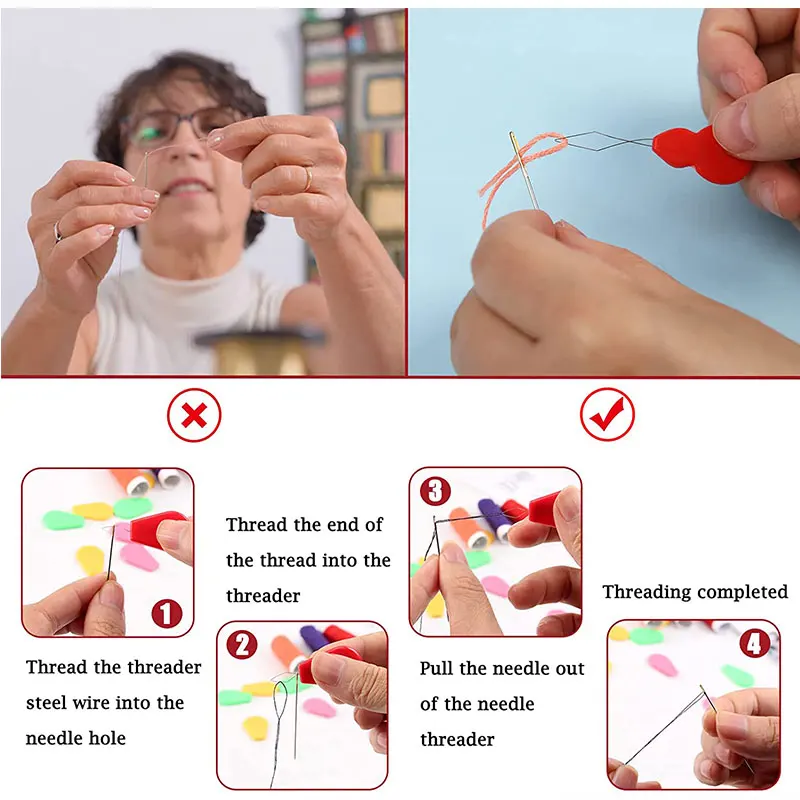 1

Thread the threader steel wire into the needle hole

Thread the end of the thread into the threader

2

3

Pull the needle out of the needle threader

Threading completed

4