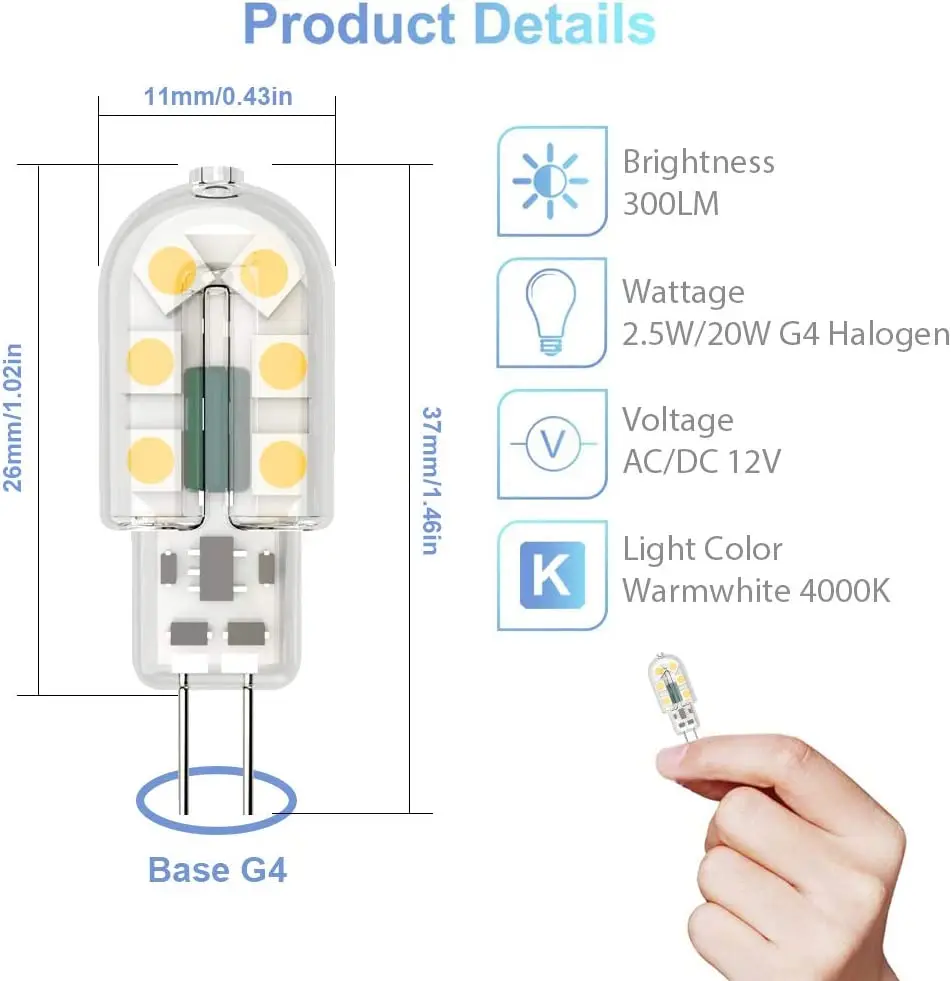 Product Details

11mm/0.43in

26mm/1.02in

37mm/1.46in

Base G4

Brightness
300LM

Wattage
2.5W/20W G4 Halogen

V

Voltage
AC/DC 12V

K

Light Color
Warmwhite 4000K