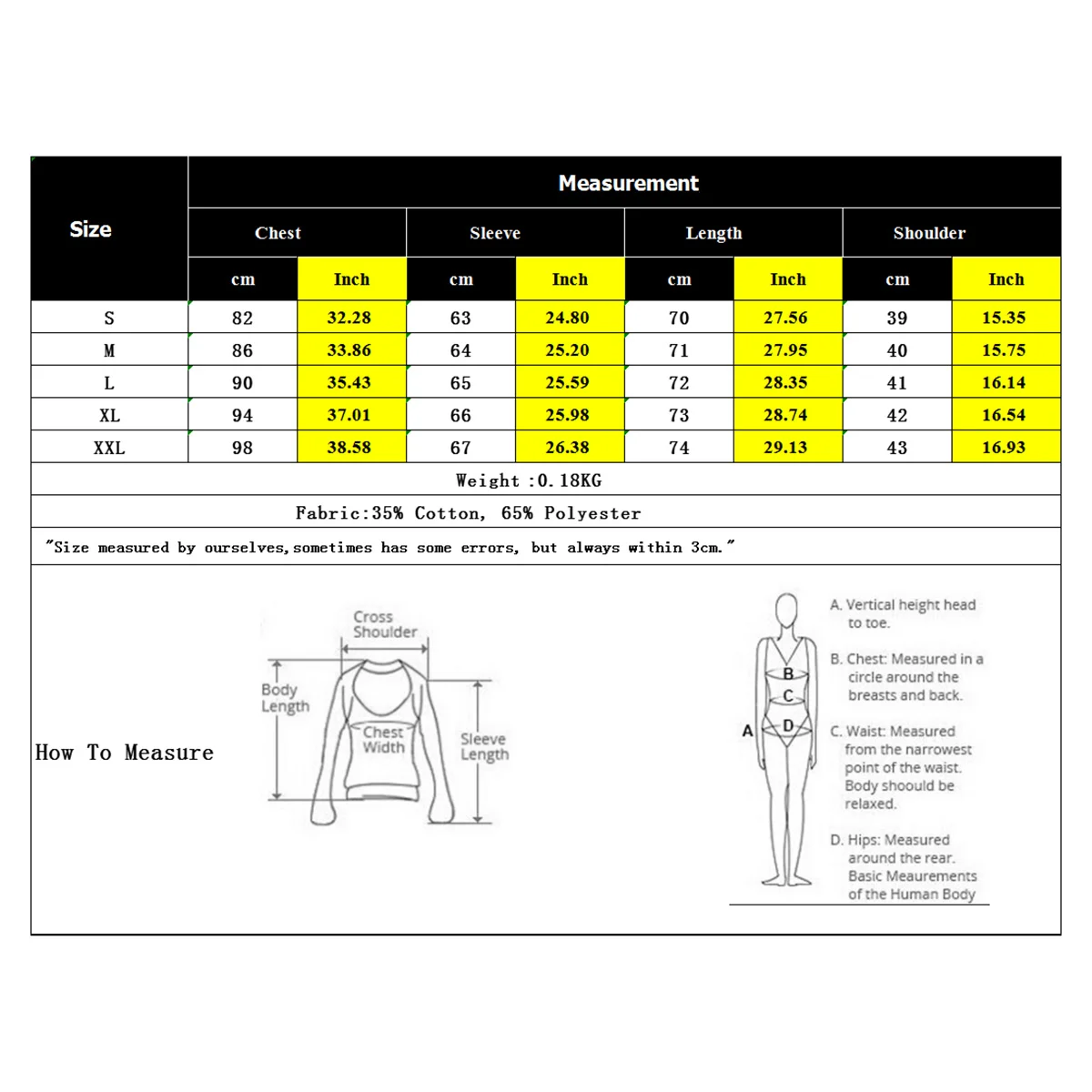 | Size | Measurement | | | | | | | |
|---|---|---|---|---|---|---|---|---|
| | Chest | | Sleeve | | Length | | Shoulder | |
| | cm | Inch | cm | Inch | cm | Inch | cm | Inch |
| S | 82 | 32.28 | 63 | 24.80 | 70 | 27.56 | 39 | 15.35 |
| M | 86 | 33.86 | 64 | 25.20 | 71 | 27.95 | 40 | 15.75 |
| L | 90 | 35.43 | 65 | 25.59 | 72 | 28.35 | 41 | 16.14 |
| XL | 94 | 37.01 | 66 | 25.98 | 73 | 28.74 | 42 | 16.54 |
| XXL | 98 | 38.58 | 67 | 26.38 | 74 | 29.13 | 43 | 16.93 |

Weight :0.18KG

Fabric:35% Cotton, 65% Polyester

"Size measured by ourselves,sometimes has some errors, but always within 3cm."

How To Measure

Cross Shoulder

Body Length

Chest Width

Sleeve Length

A

B

C

D

A. Vertical height head to toe.

B. Chest: Measured in a circle around the breasts and back.

C. Waist: Measured from the narrowest point of the waist. Body shoould be relaxed.

D. Hips: Measured around the rear. Basic Meaurements of the Human Body