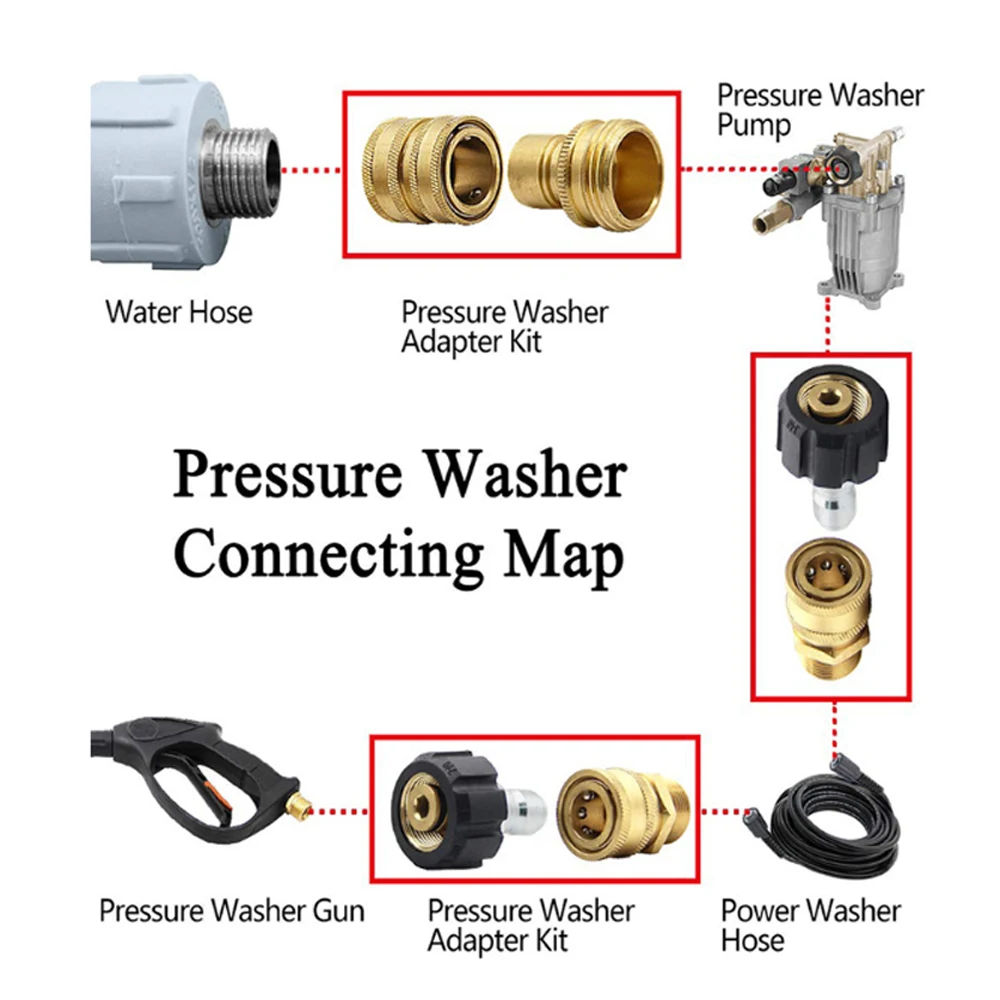 Pressure Washer Pump

Water Hose

Pressure Washer Adapter Kit

Pressure Washer Connecting Map

Pressure Washer Gun

Pressure Washer Adapter Kit

Power Washer Hose