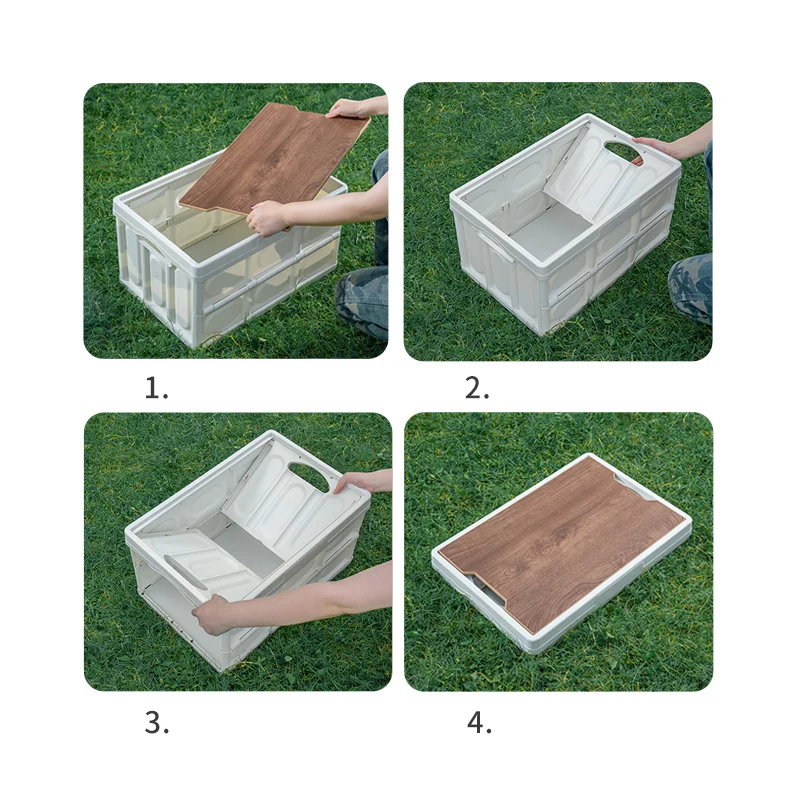 1.

2.

3.

4.