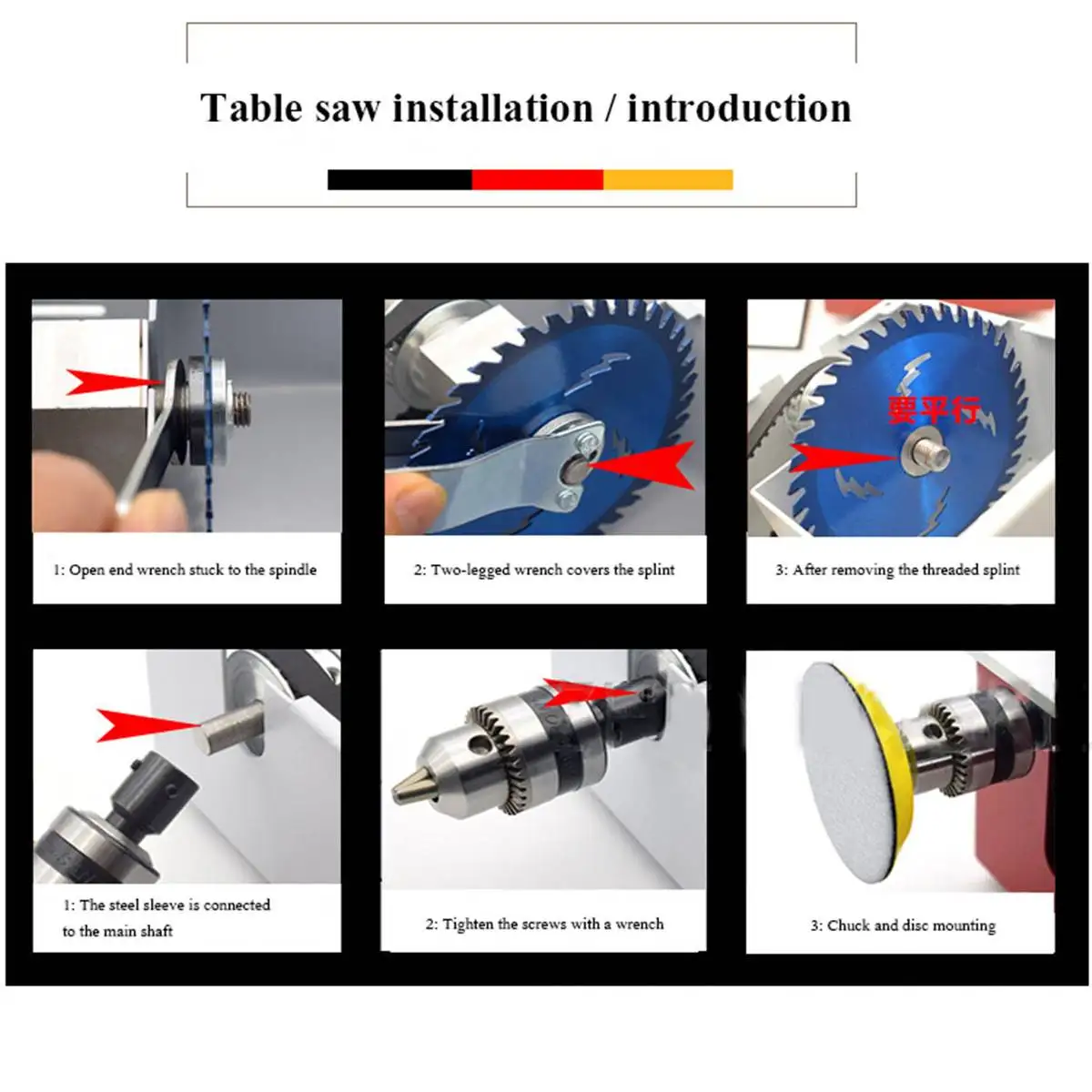 Table saw installation / introduction

1: Open end wrench stuck to the spindle

2: Two-legged wrench covers the splint

要平行

3: After removing the threaded splint

1: The steel sleeve is connected to the main shaft

2: Tighten the screws with a wrench

3: Chuck and disc mounting