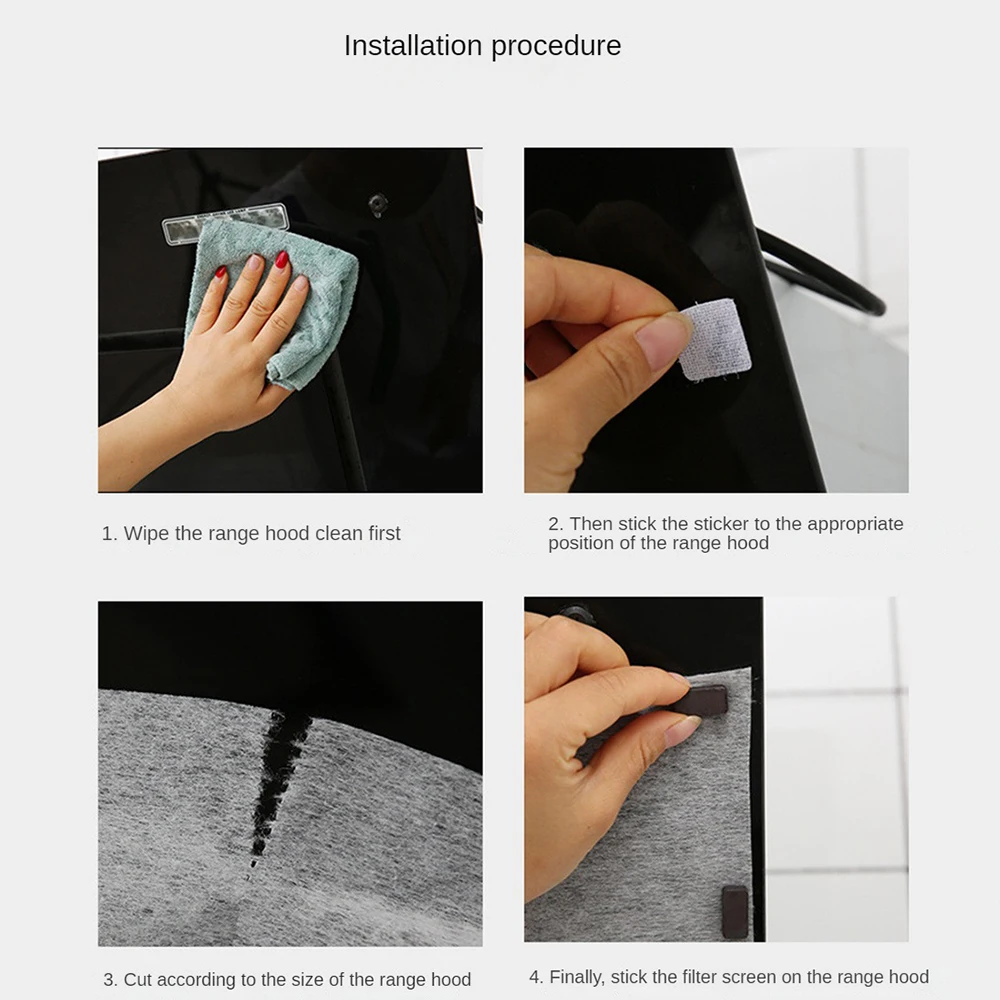 Installation procedure

1. Wipe the range hood clean first

2. Then stick the sticker to the appropriate position of the range hood

3. Cut according to the size of the range hood

4. Finally, stick the filter screen on the range hood