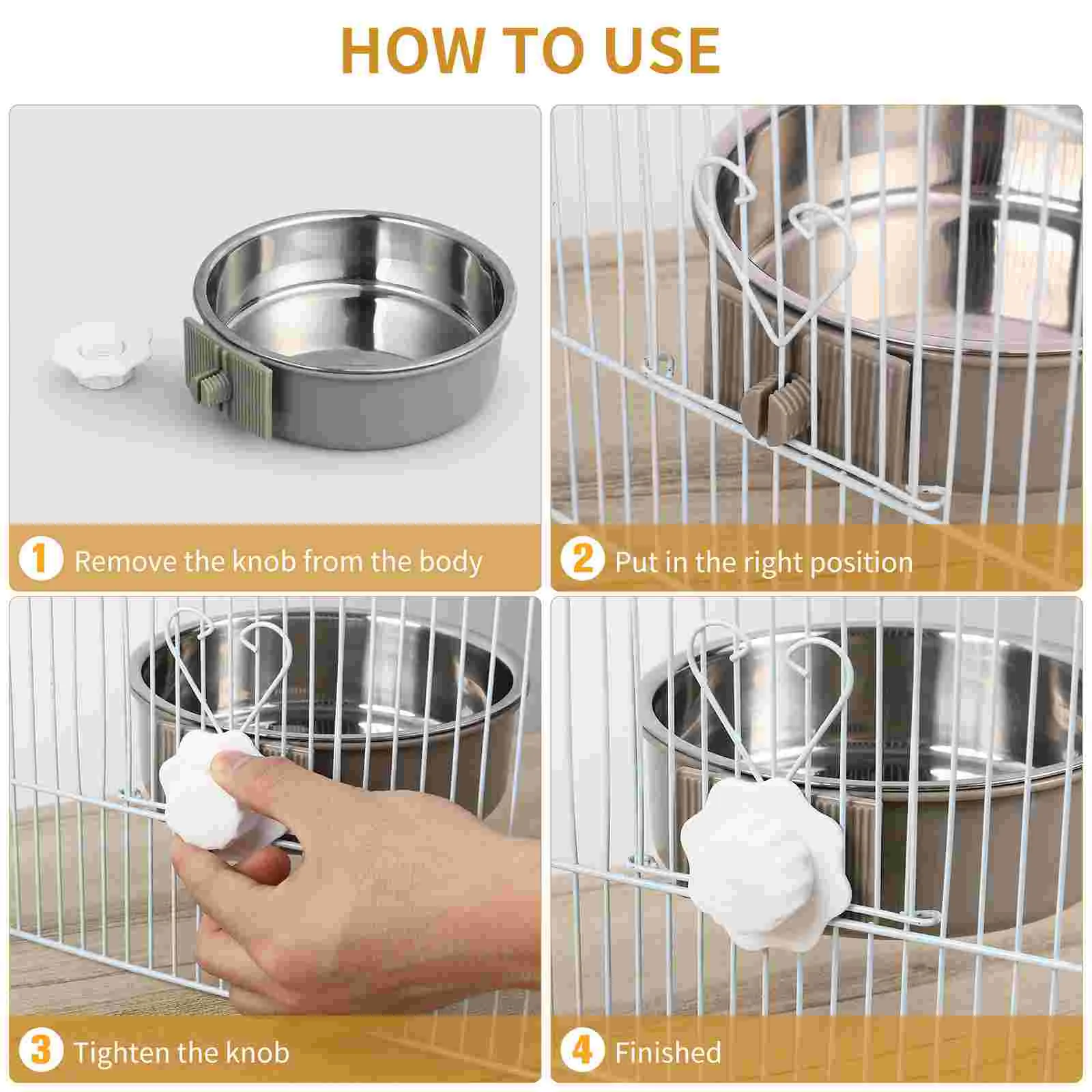 HOW TO USE

1 Remove the knob from the body

2 Put in the right position

3 Tighten the knob

4 Finished