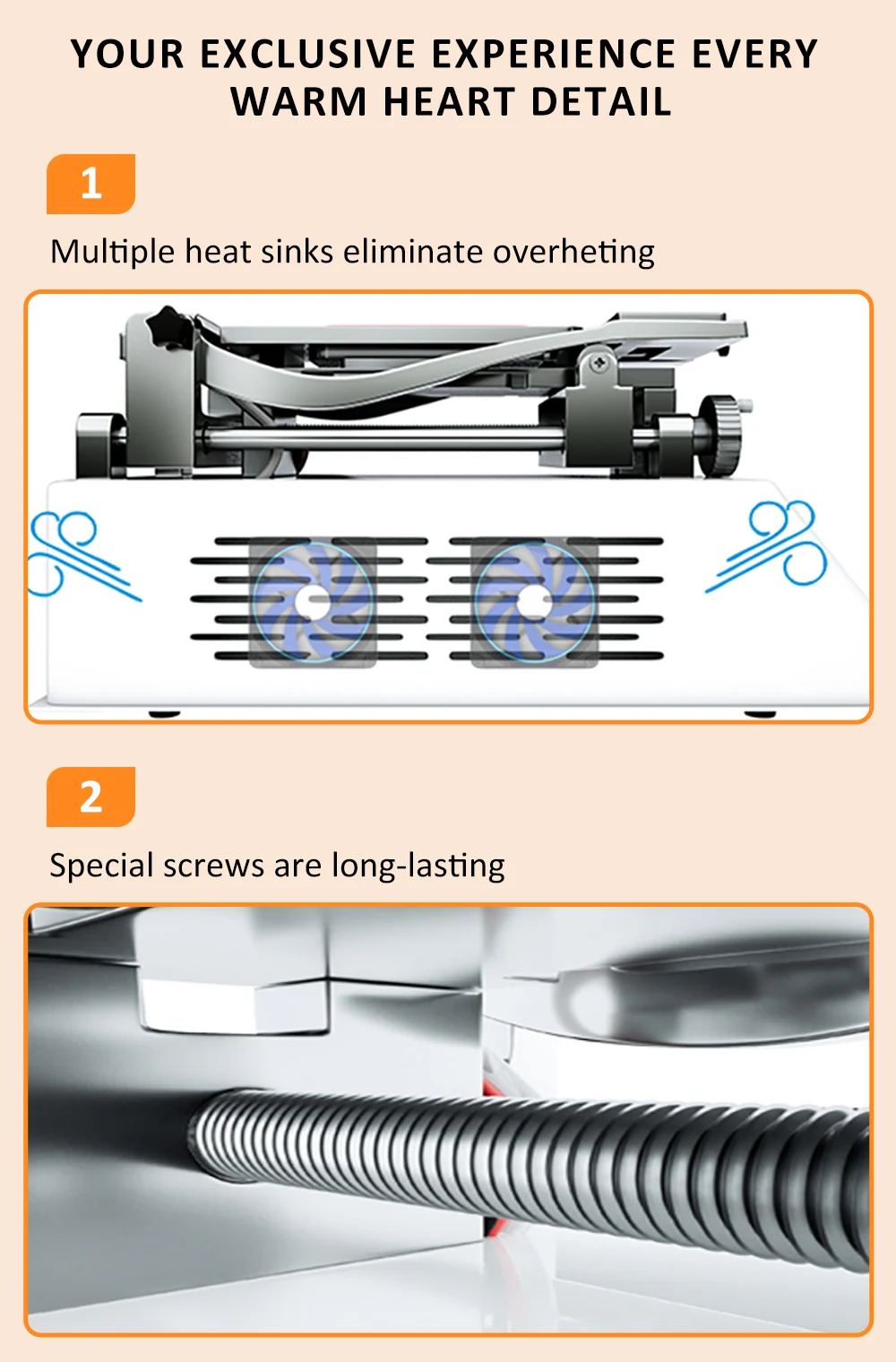 YOUR EXCLUSIVE EXPERIENCE EVERY WARM HEART DETAIL

1

Multiple heat sinks eliminate overheting

2

Special screws are long-lasting