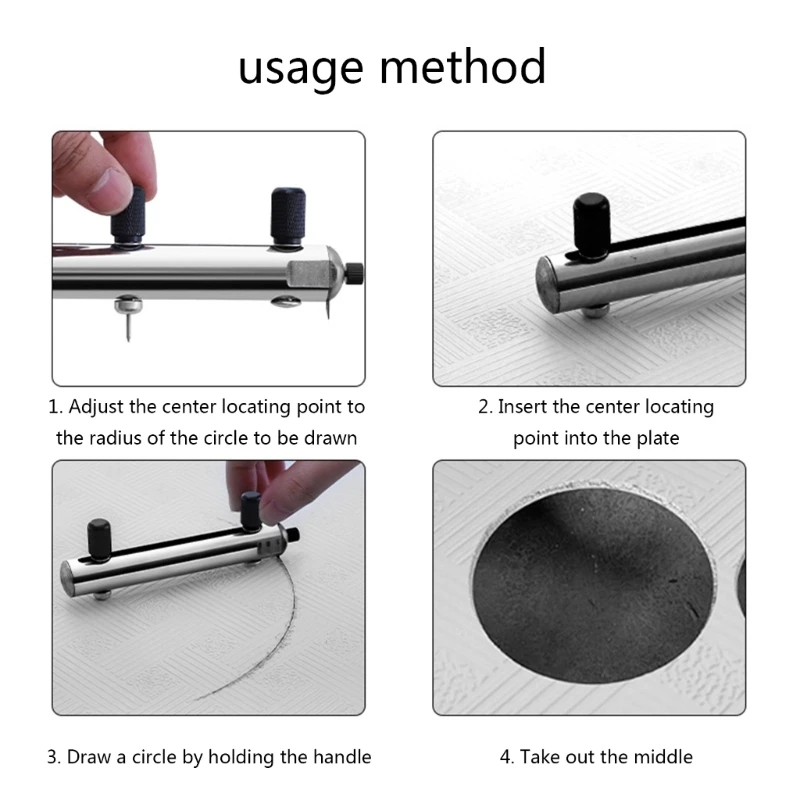 usage method

1. Adjust the center locating point to the radius of the circle to be drawn

2. Insert the center locating point into the plate

3. Draw a circle by holding the handle

4. Take out the middle