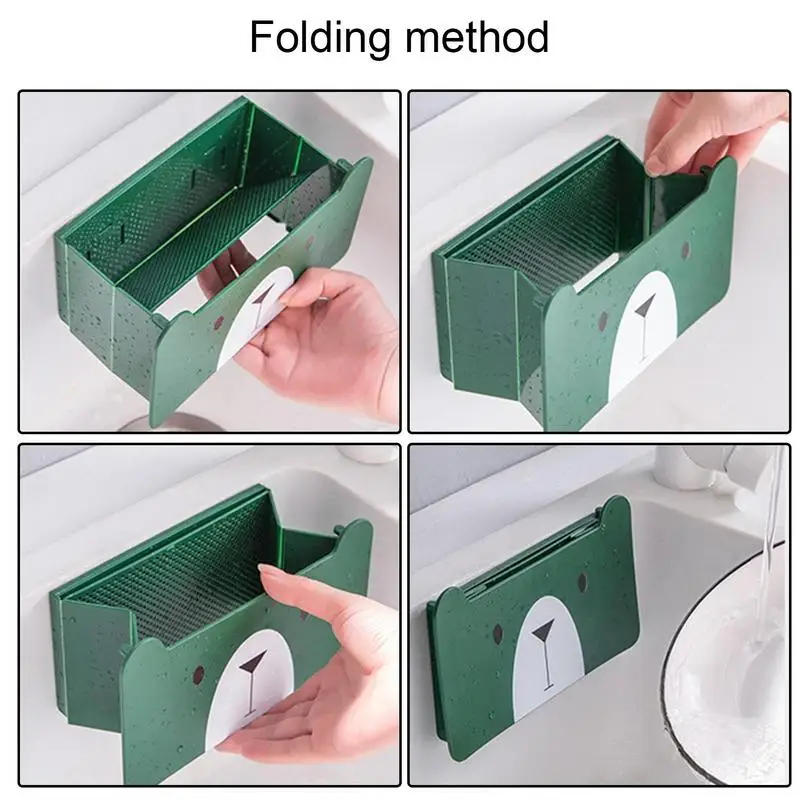 Folding method