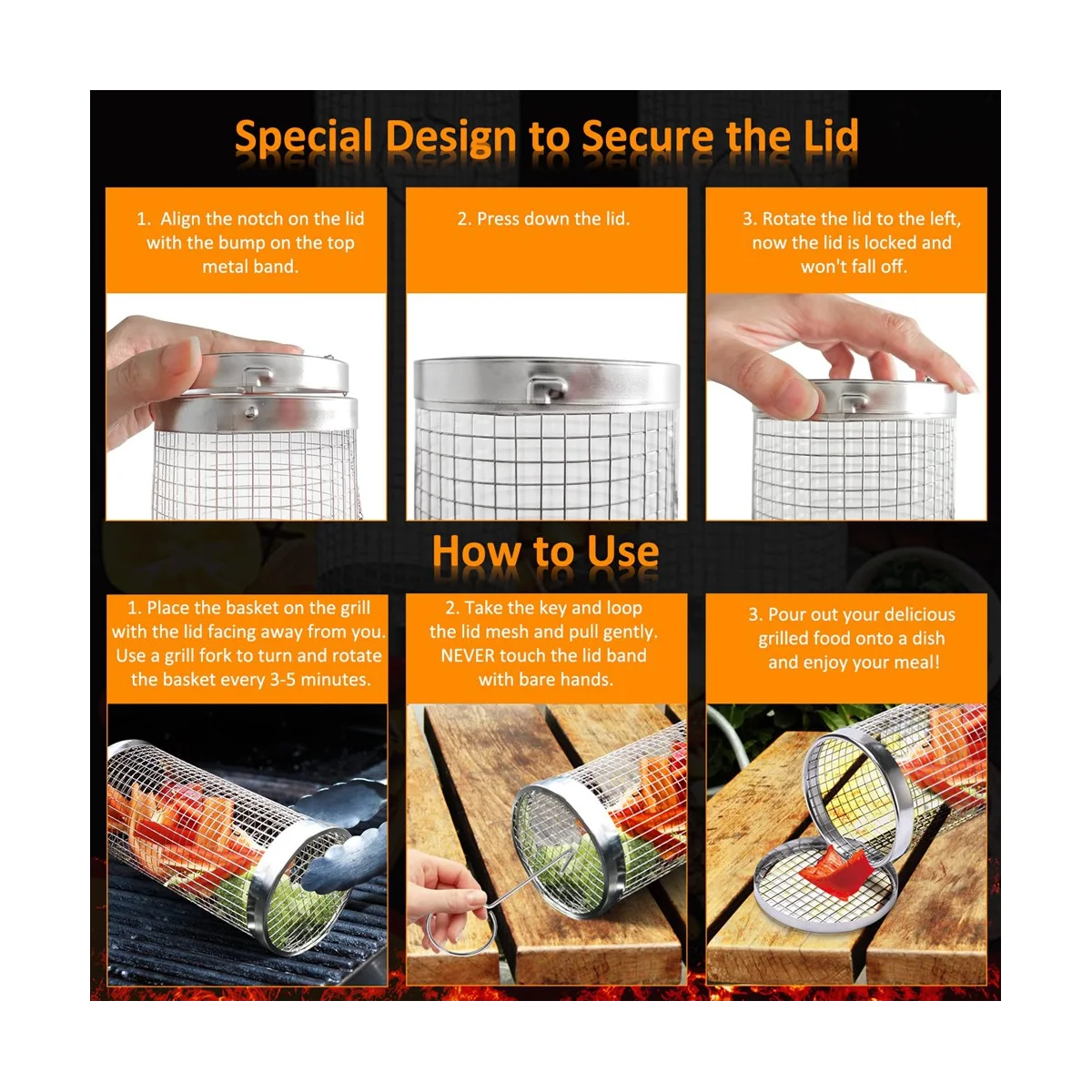 Special Design to Secure the Lid

1. Align the notch on the lid with the bump on the top metal band.

2. Press down the lid.

3. Rotate the lid to the left, now the lid is locked and won't fall off.

How to Use

1. Place the basket on the grill with the lid facing away from you. Use a grill fork to turn and rotate the basket every 3-5 minutes.

2. Take the key and loop the lid mesh and pull gently. NEVER touch the lid band with bare hands.

3. Pour out your delicious grilled food onto a dish and enjoy your meal!