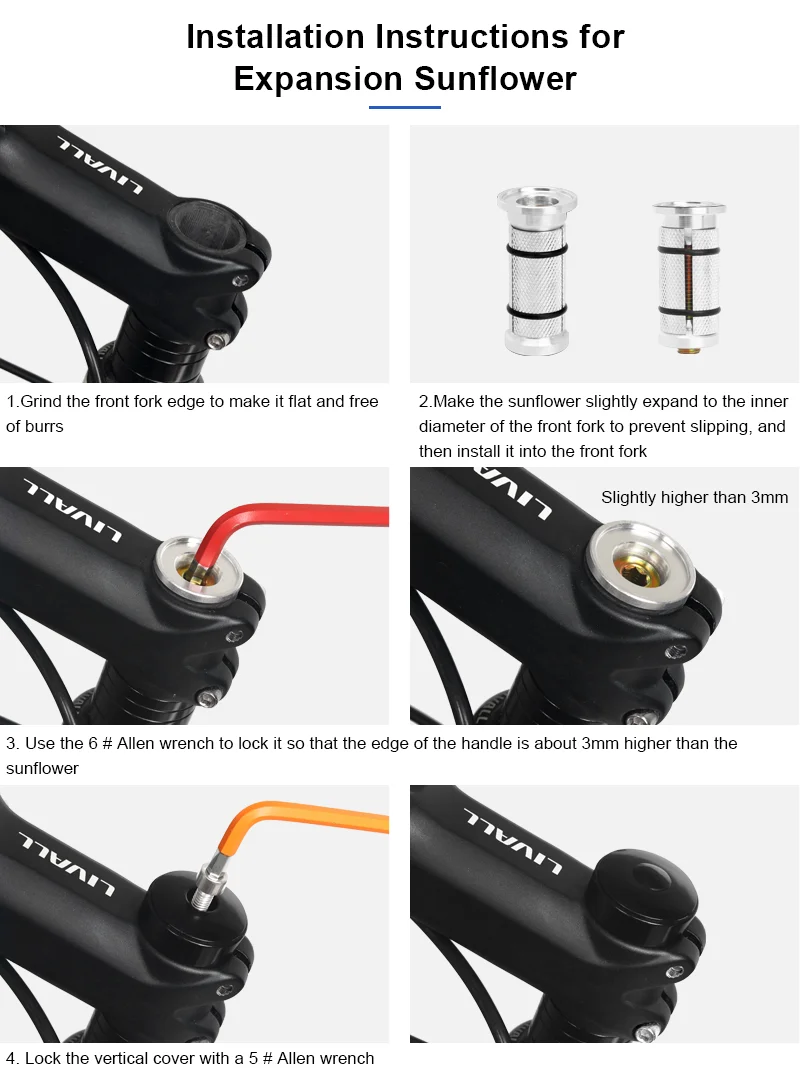 Installation Instructions for Expansion Sunflower

LIVALL

1.Grind the front fork edge to make it flat and free of burrs

2.Make the sunflower slightly expand to the inner diameter of the front fork to prevent slipping, and then install it into the front fork

LIVALL

LIVALL

Slightly higher than 3mm

3. Use the 6 # Allen wrench to lock it so that the edge of the handle is about 3mm higher than the sunflower

LIVALL

LIVALL

4. Lock the vertical cover with a 5 # Allen wrench