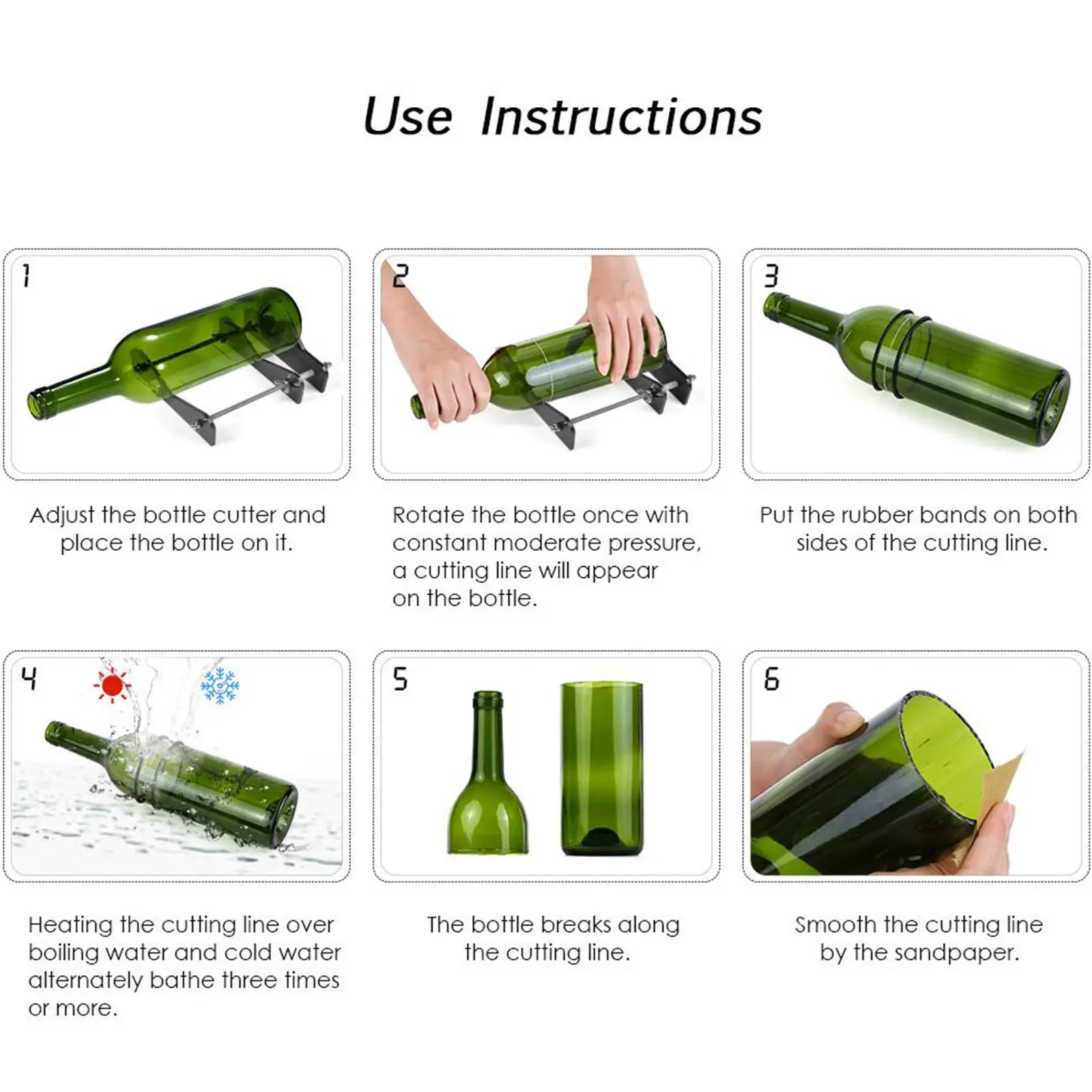 Use Instructions

1

Adjust the bottle cutter and place the bottle on it.

2

Rotate the bottle once with constant moderate pressure, a cutting line will appear on the bottle.

3

Put the rubber bands on both sides of the cutting line.

4

Heating the cutting line over boiling water and cold water alternately bathe three times or more.

5

The bottle breaks along the cutting line.

6

Smooth the cutting line by the sandpaper.