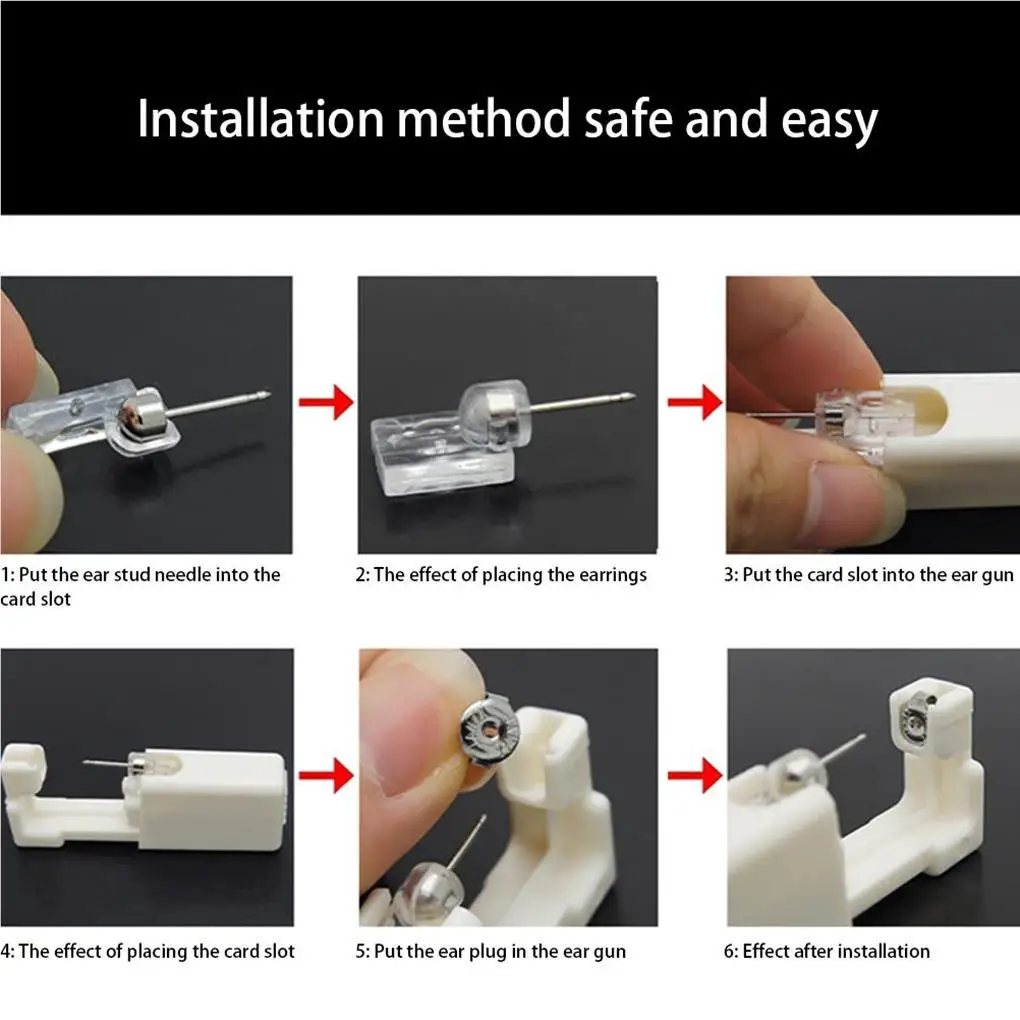 Installation method safe and easy

1: Put the ear stud needle into the card slot

2: The effect of placing the earrings

3: Put the card slot into the ear gun

4: The effect of placing the card slot

5: Put the ear plug in the ear gun

6: Effect after installation