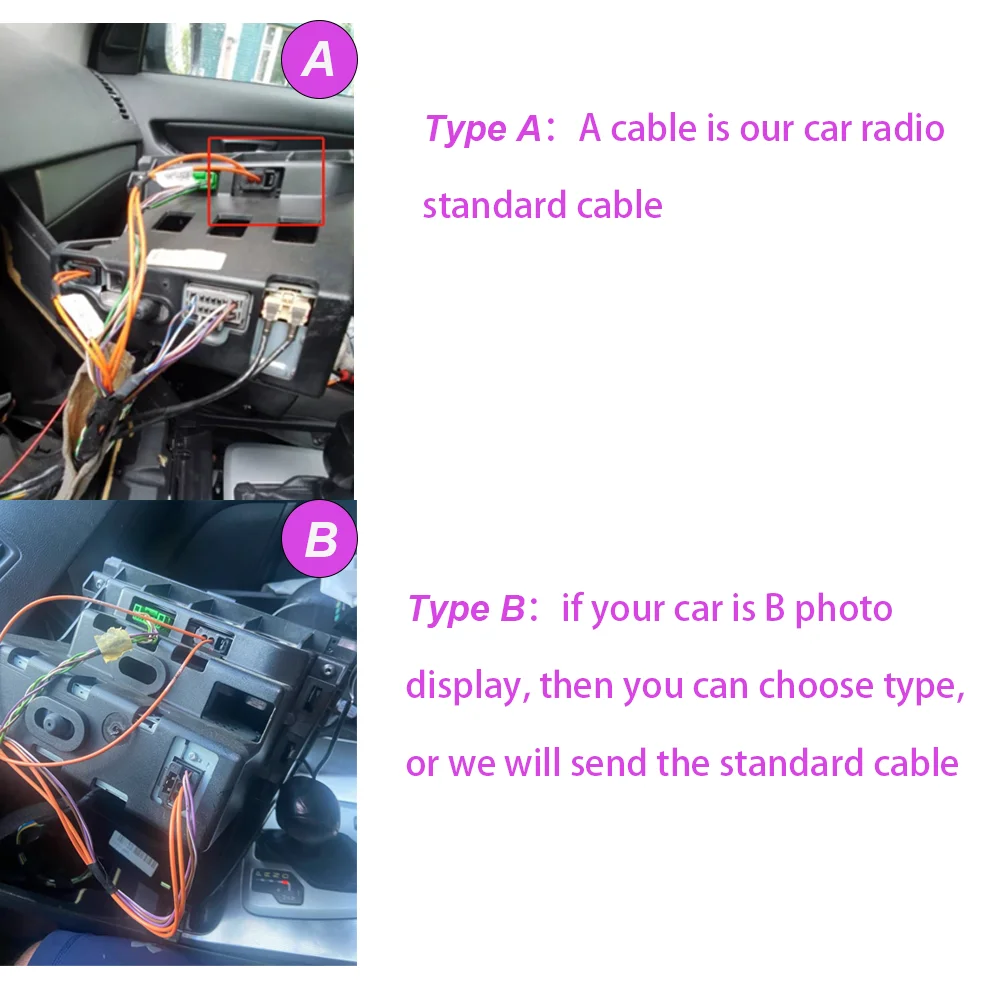 A

Type A： A cable is our car radio standard cable

B

Type B： if your car is B photo display, then you can choose type, or we will send the standard cable