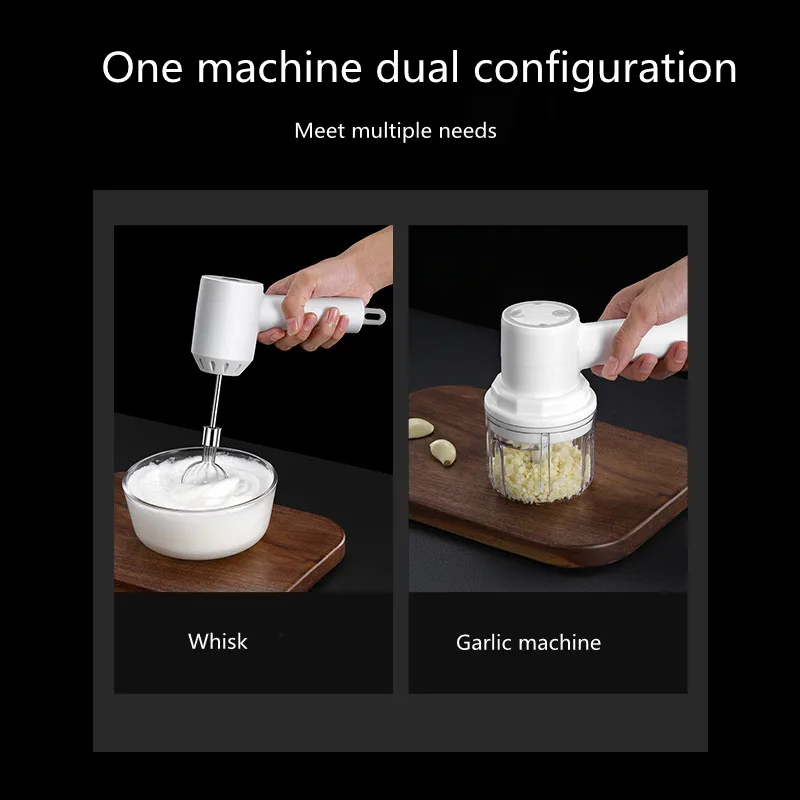 One machine dual configuration

Meet multiple needs

Whisk

Garlic machine