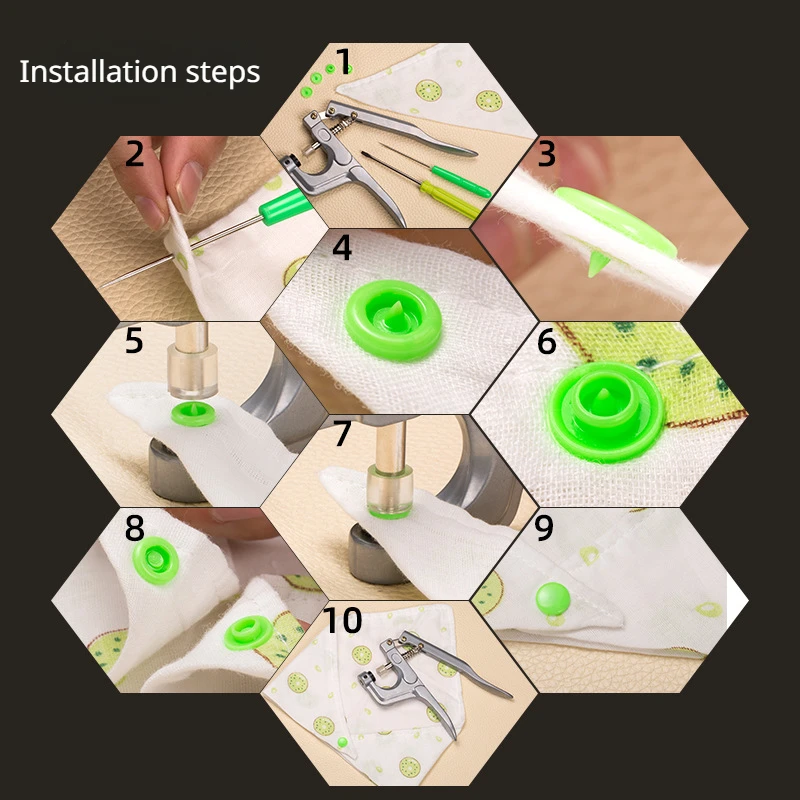 Installation steps

1

2

3

4

5

6

7

8

9

10