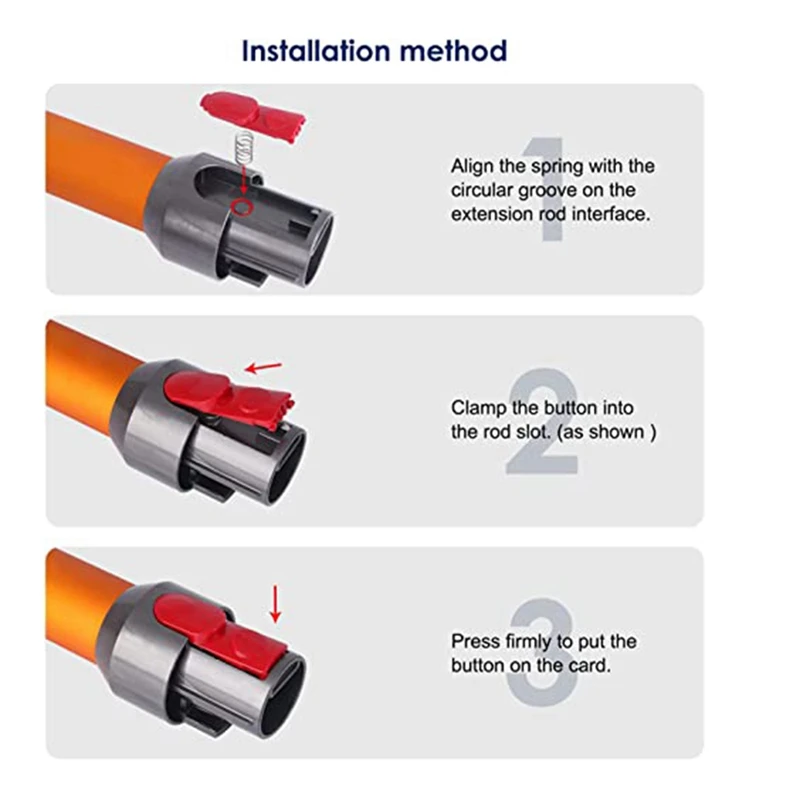 Installation method

1

Align the spring with the circular groove on the extension rod interface.

2

Clamp the button into the rod slot. (as shown )

3

Press firmly to put the button on the card.