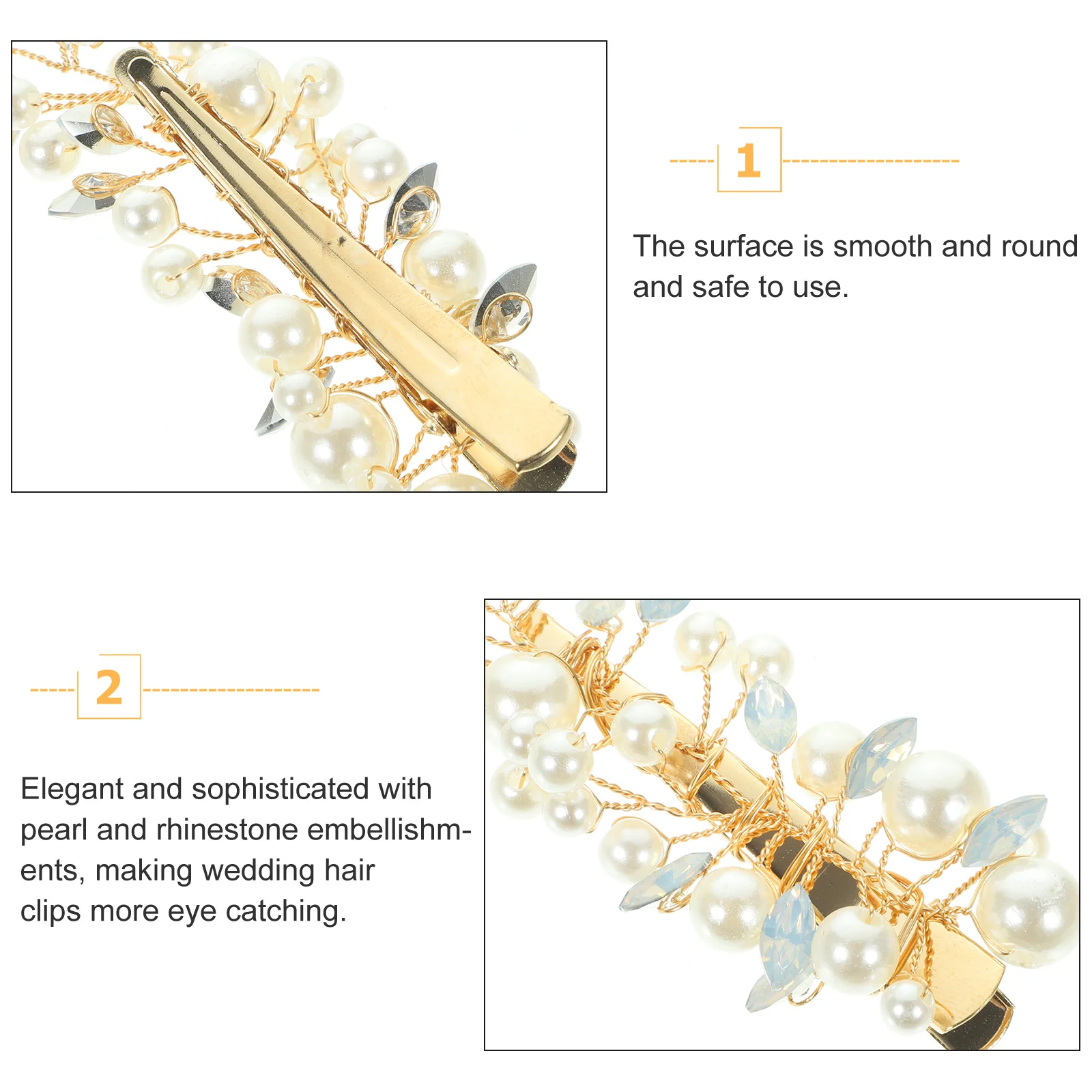 1

The surface is smooth and round and safe to use.

2

Elegant and sophisticated with pearl and rhinestone embellishments, making wedding hair clips more eye catching.