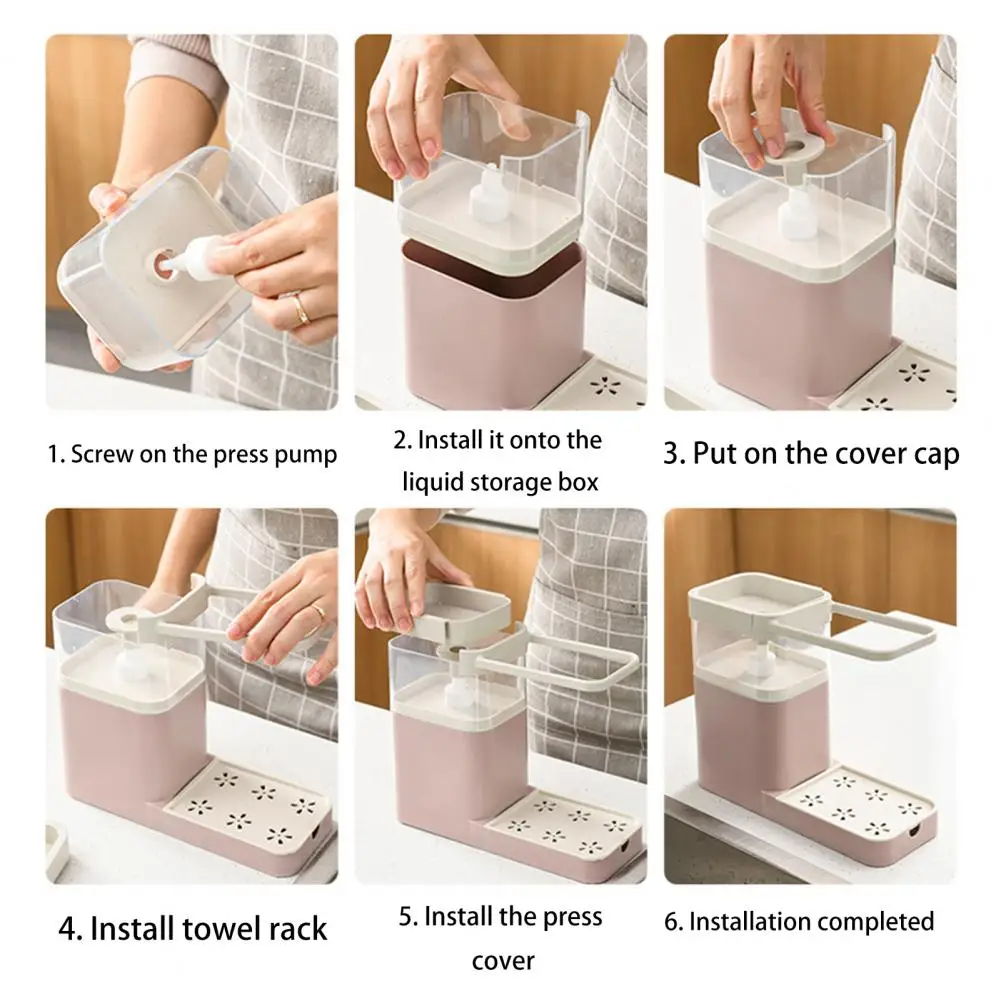 1. Screw on the press pump

2. Install it onto the liquid storage box

3. Put on the cover cap

4. Install towel rack

5. Install the press cover

6. Installation completed