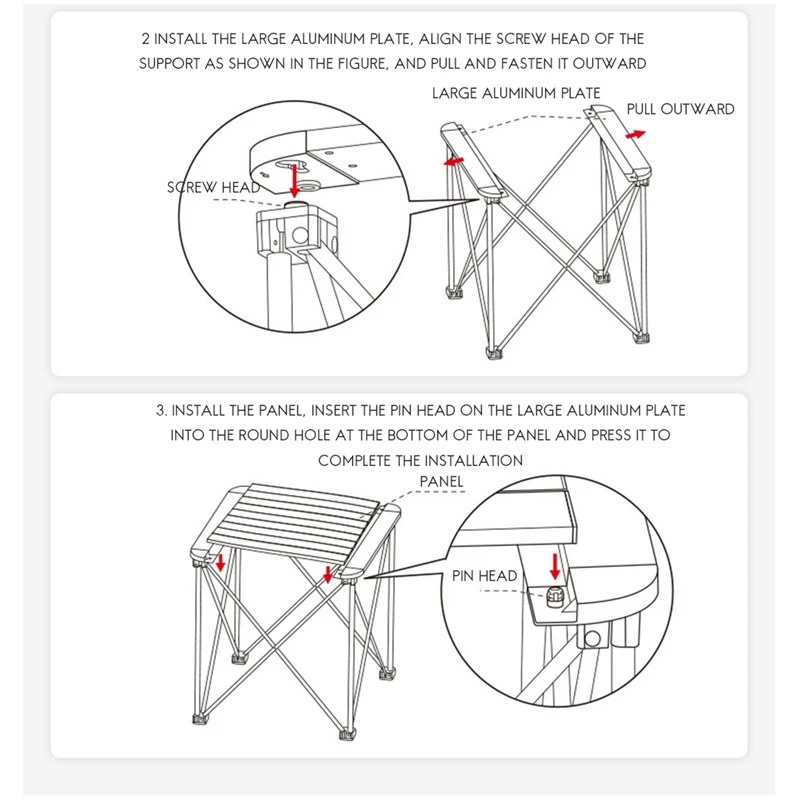 2 INSTALL THE LARGE ALUMINUM PLATE, ALIGN THE SCREW HEAD OF THE SUPPORT AS SHOWN IN THE FIGURE, AND PULL AND FASTEN IT OUTWARD

LARGE ALUMINUM PLATE

PULL OUTWARD

SCREW HEAD

3. INSTALL THE PANEL, INSERT THE PIN HEAD ON THE LARGE ALUMINUM PLATE INTO THE ROUND HOLE AT THE BOTTOM OF THE PANEL AND PRESS IT TO COMPLETE THE INSTALLATION

PANEL

PIN HEAD