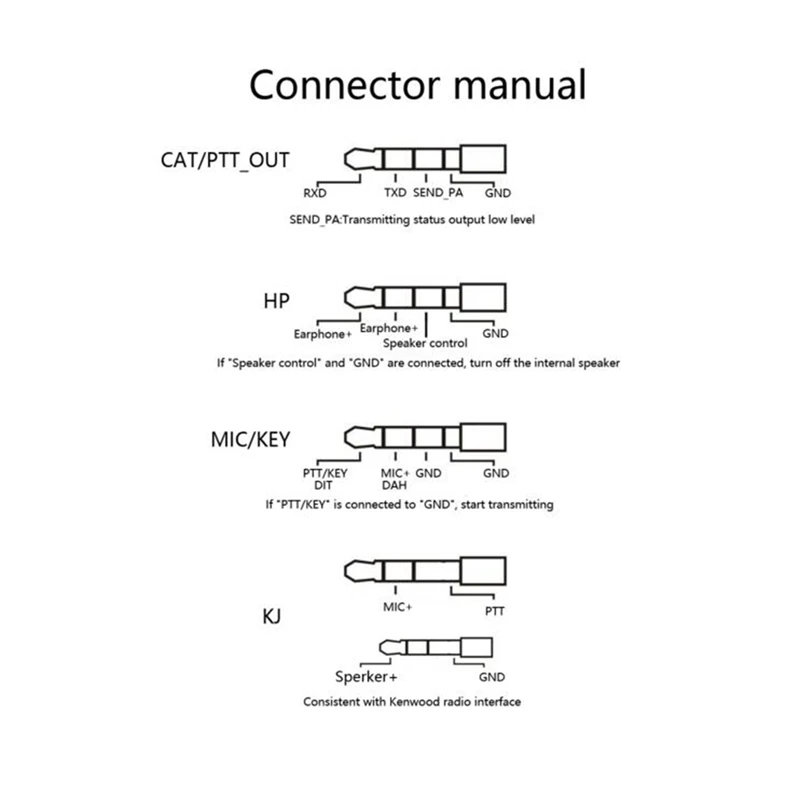 Connector manual

CAT/PTT_OUT

RXD TXD SEND_PA GND

SEND_PA:Transmitting status output low level

HP

Earphone+ Earphone+ Speaker control GND

If "Speaker control" and "GND" are connected, turn off the internal speaker

MIC/KEY

PTT/KEY DIT MIC+ DAH GND GND

If "PTT/KEY" is connected to "GND", start transmitting

KJ

MIC+ PTT

Sperker+ GND

Consistent with Kenwood radio interface