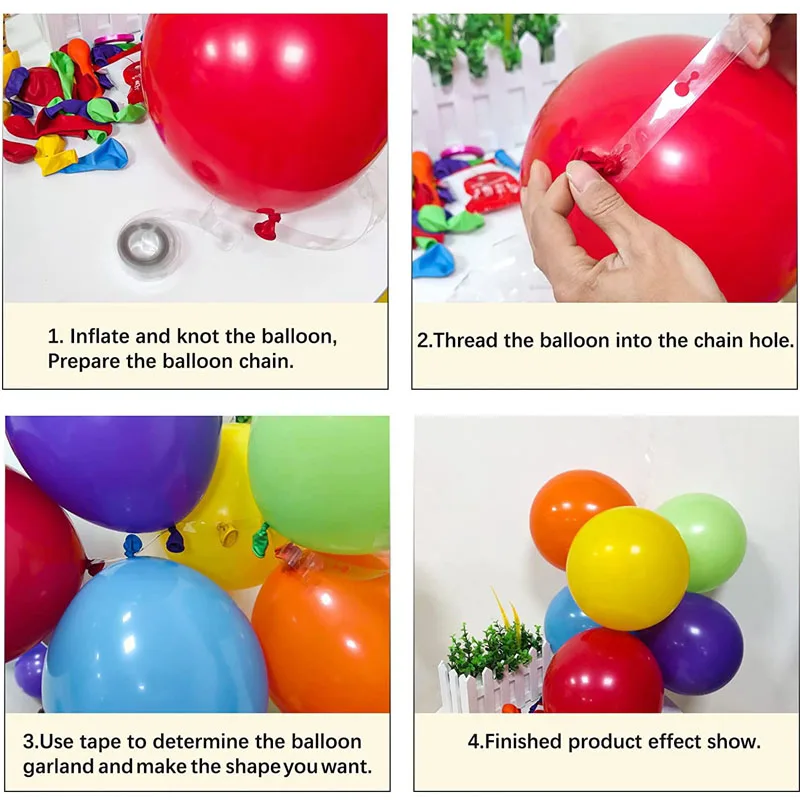 1. Inflate and knot the balloon, Prepare the balloon chain.

2.Thread the balloon into the chain hole.

3.Use tape to determine the balloon garland and make the shape you want.

4.Finished product effect show.