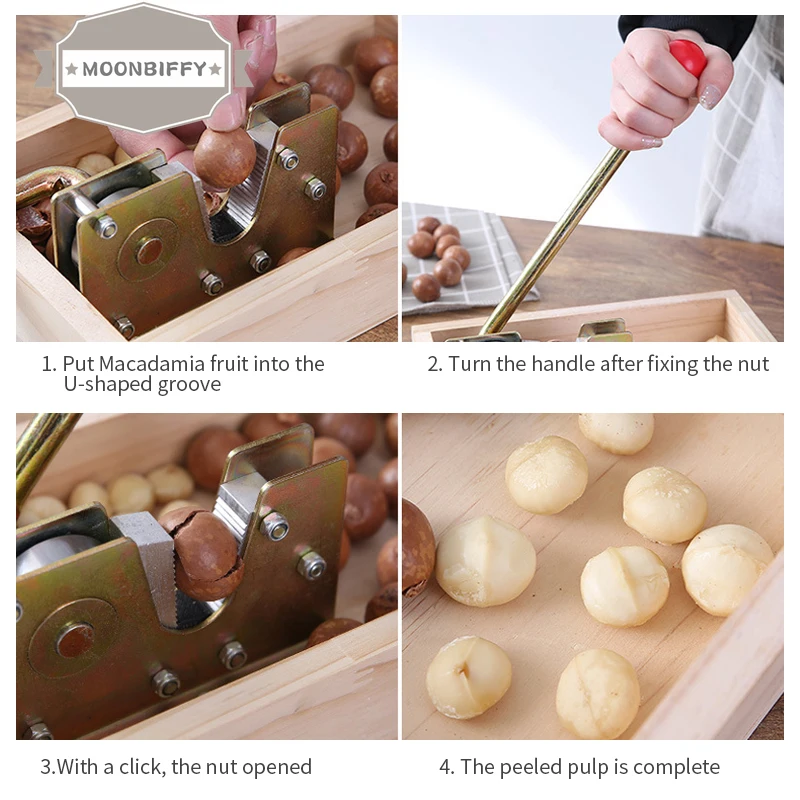 ★MOONBIFFY★

1. Put Macadamia fruit into the U-shaped groove

2. Turn the handle after fixing the nut

3.With a click, the nut opened

4. The peeled pulp is complete