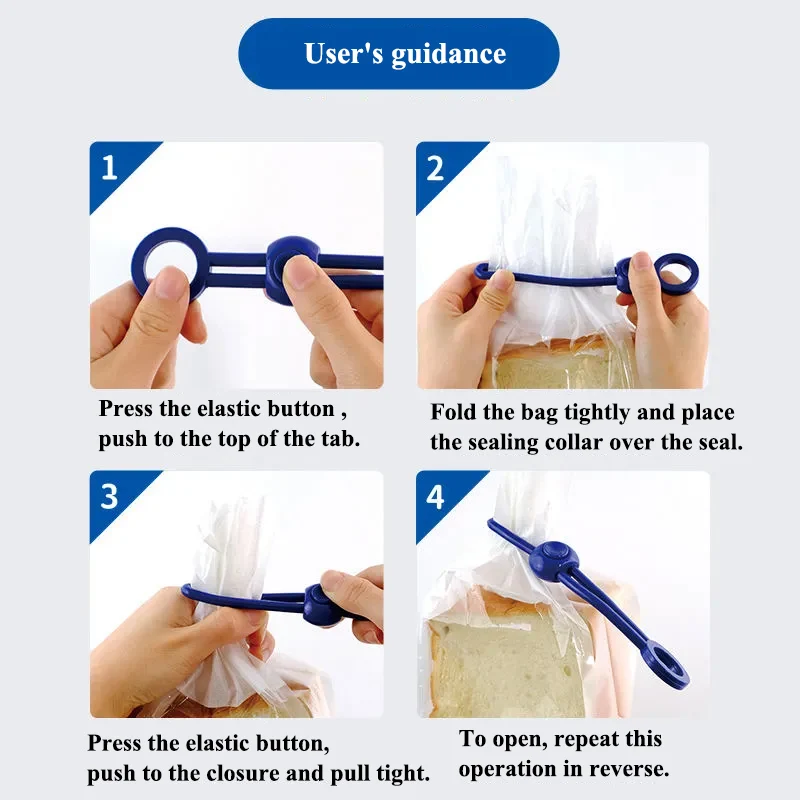 User's guidance

1

Press the elastic button , push to the top of the tab.

2

Fold the bag tightly and place the sealing collar over the seal.

3

Press the elastic button, push to the closure and pull tight.

4

To open, repeat this operation in reverse.