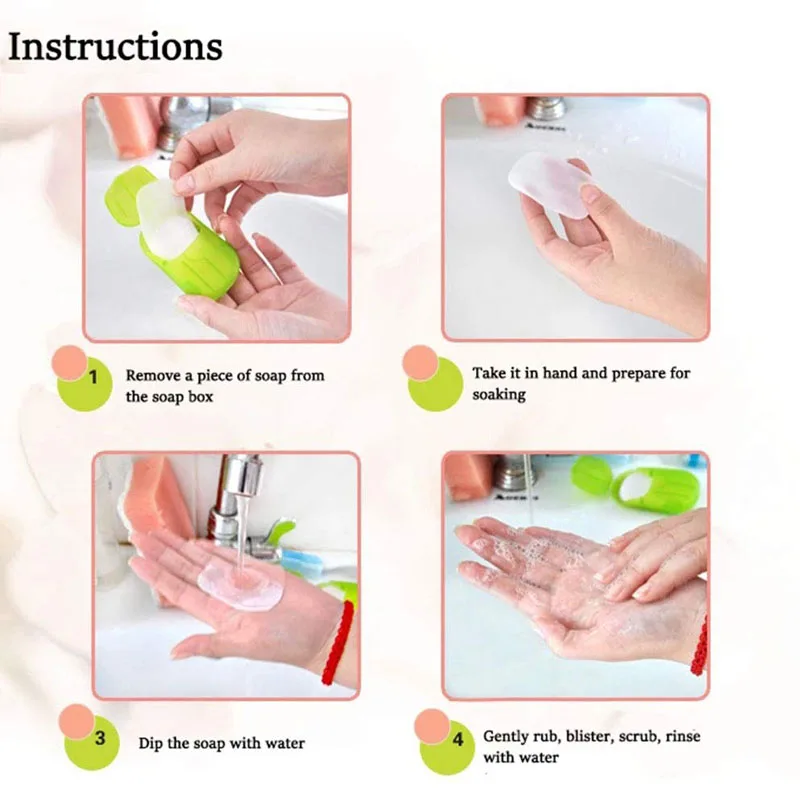 Instructions

1 Remove a piece of soap from the soap box

Take it in hand and prepare for soaking

3 Dip the soap with water

4 Gently rub, blister, scrub, rinse with water