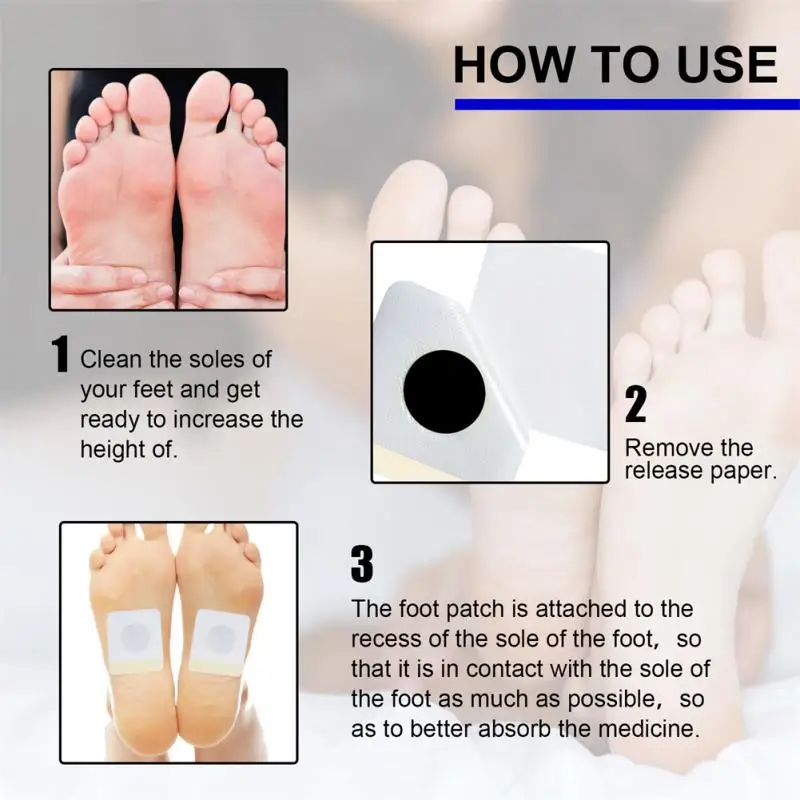 HOW TO USE

1 Clean the soles of your feet and get ready to increase the height of.

2 Remove the release paper.

3 The foot patch is attached to the recess of the sole of the foot， so that it is in contact with the sole of the foot as much as possible， so as to better absorb the medicine.