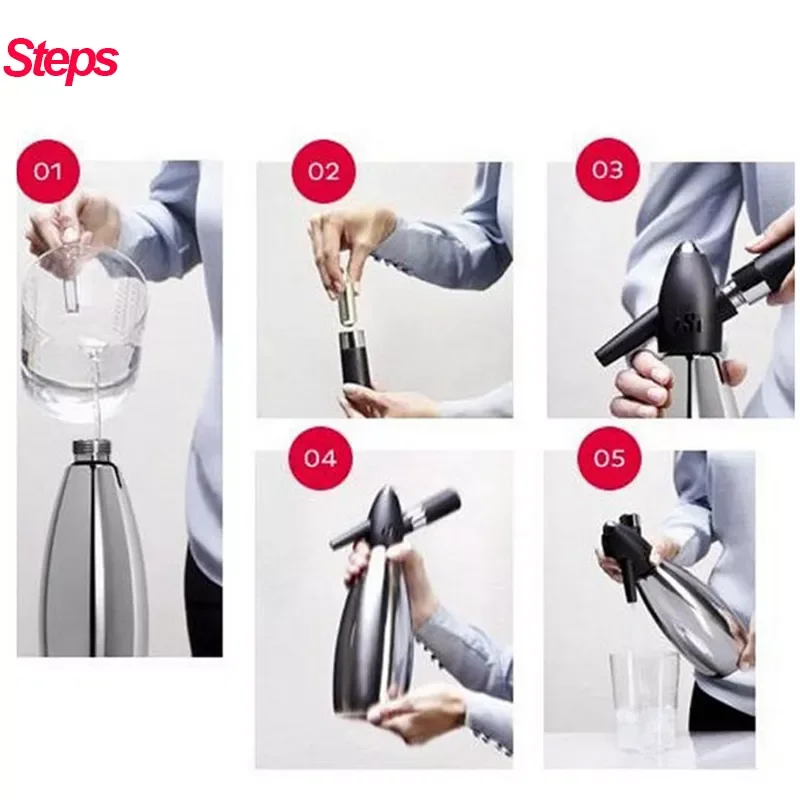 Steps

01

02

03

04

05