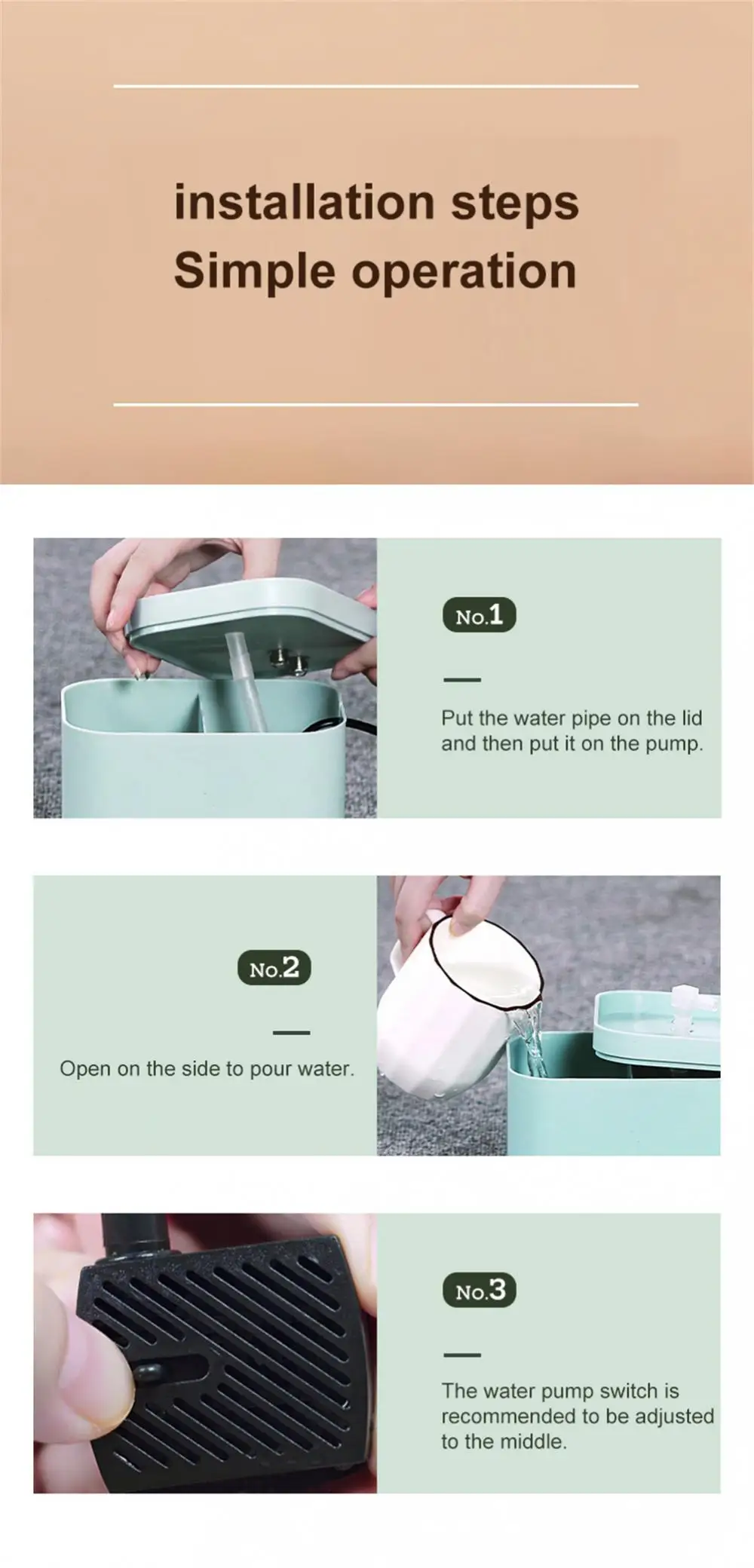 installation steps
Simple operation

No.1

Put the water pipe on the lid and then put it on the pump.

No.2

Open on the side to pour water.

No.3

The water pump switch is recommended to be adjusted to the middle.